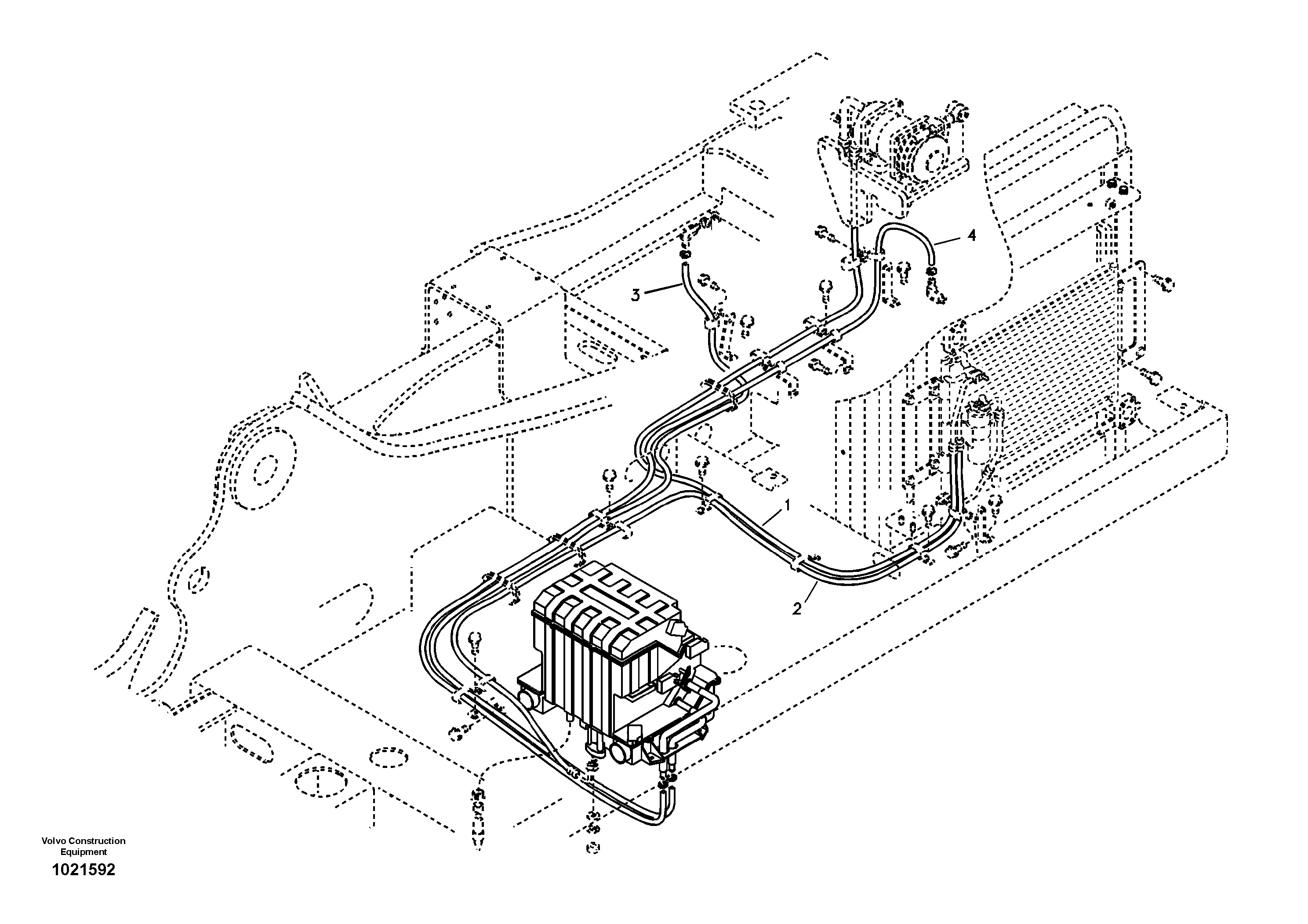 4

3

1

2

Volvo Construction Equipment

1021592