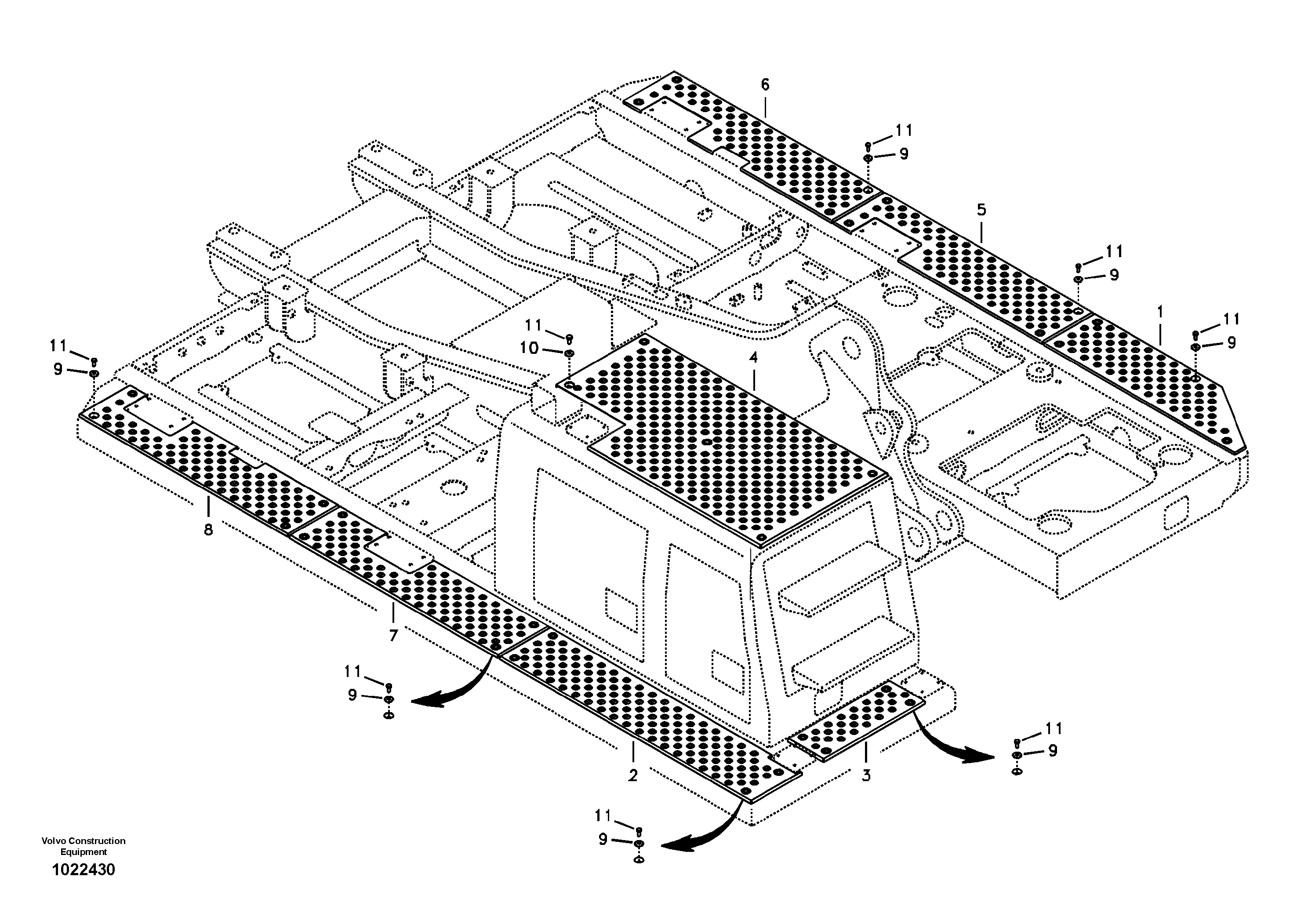 6
11
9
5
11
9
1
11
9
11
10
4
11
9
8
7
11
9
2
3
11
9
11
9

Volvo Construction Equipment
1022430