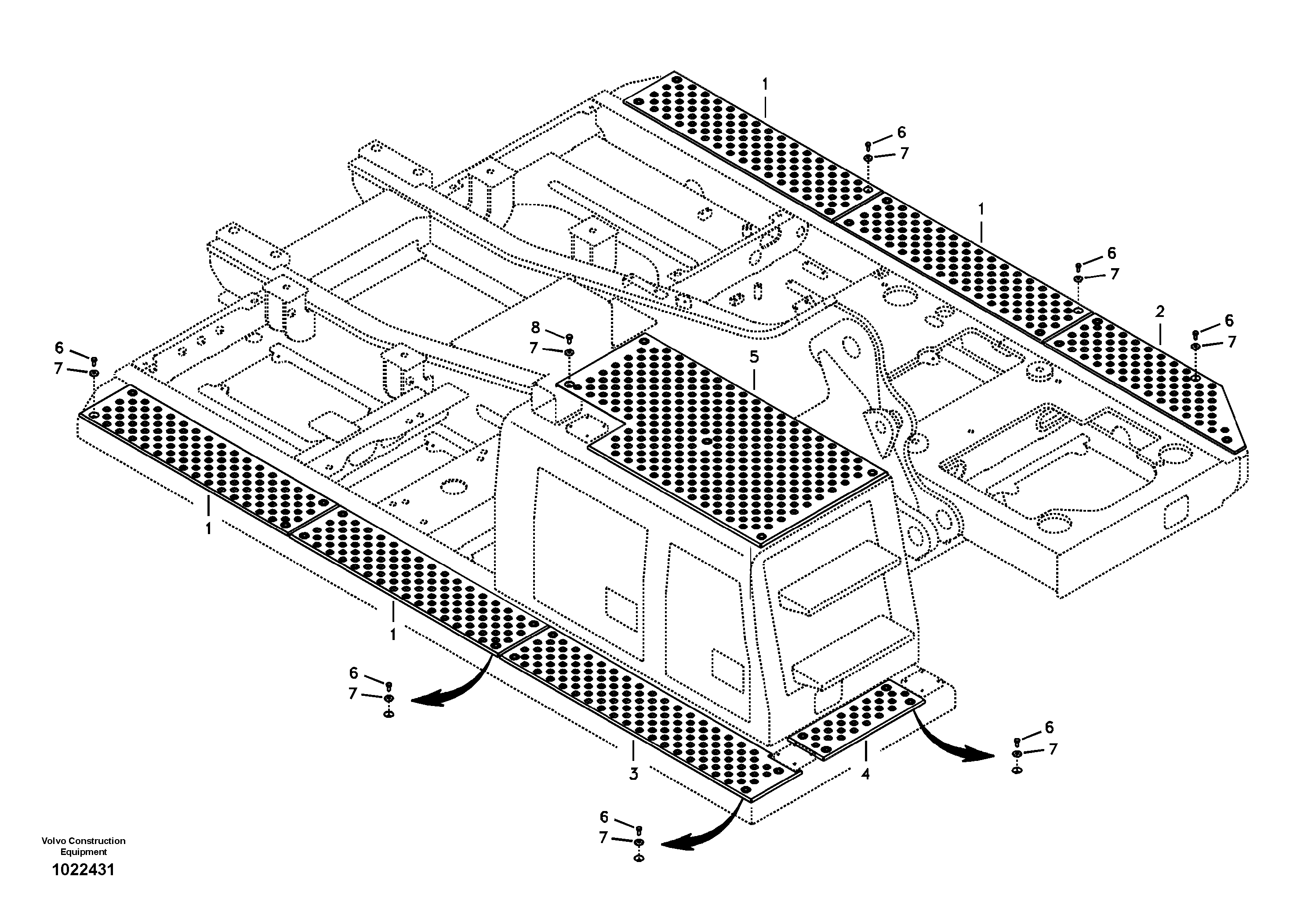 1
6
7
1
6
7
2
6
7
8
7
5
6
7
1
1
6
7
3
4
6
7
6
7
Volvo Construction Equipment
1022431