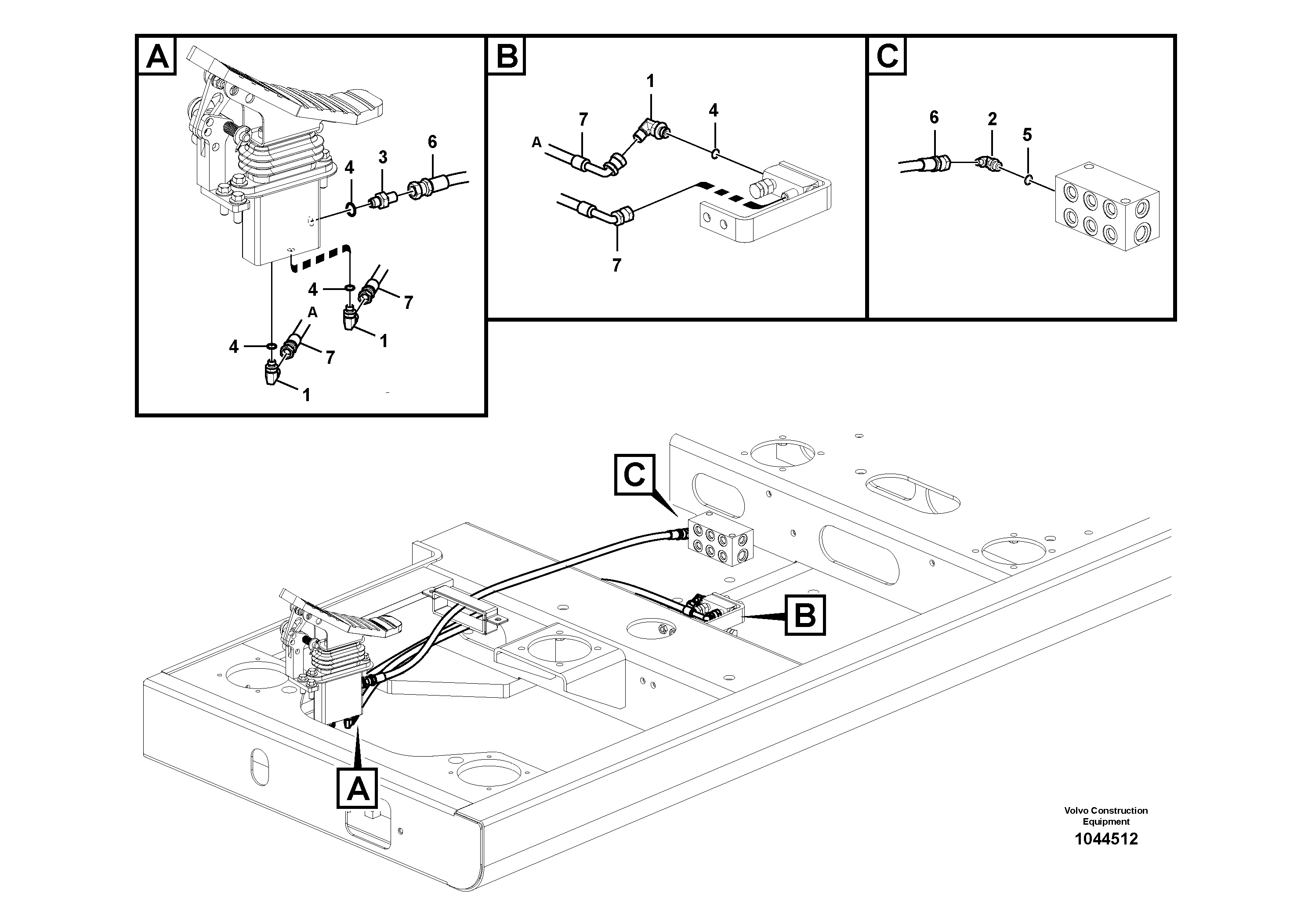 A
4
3
6
4
7
A
1
4
7
1

B
1
7
4
A
7

C
6
2
5

C
B
A

Volvo Construction Equipment
1044512