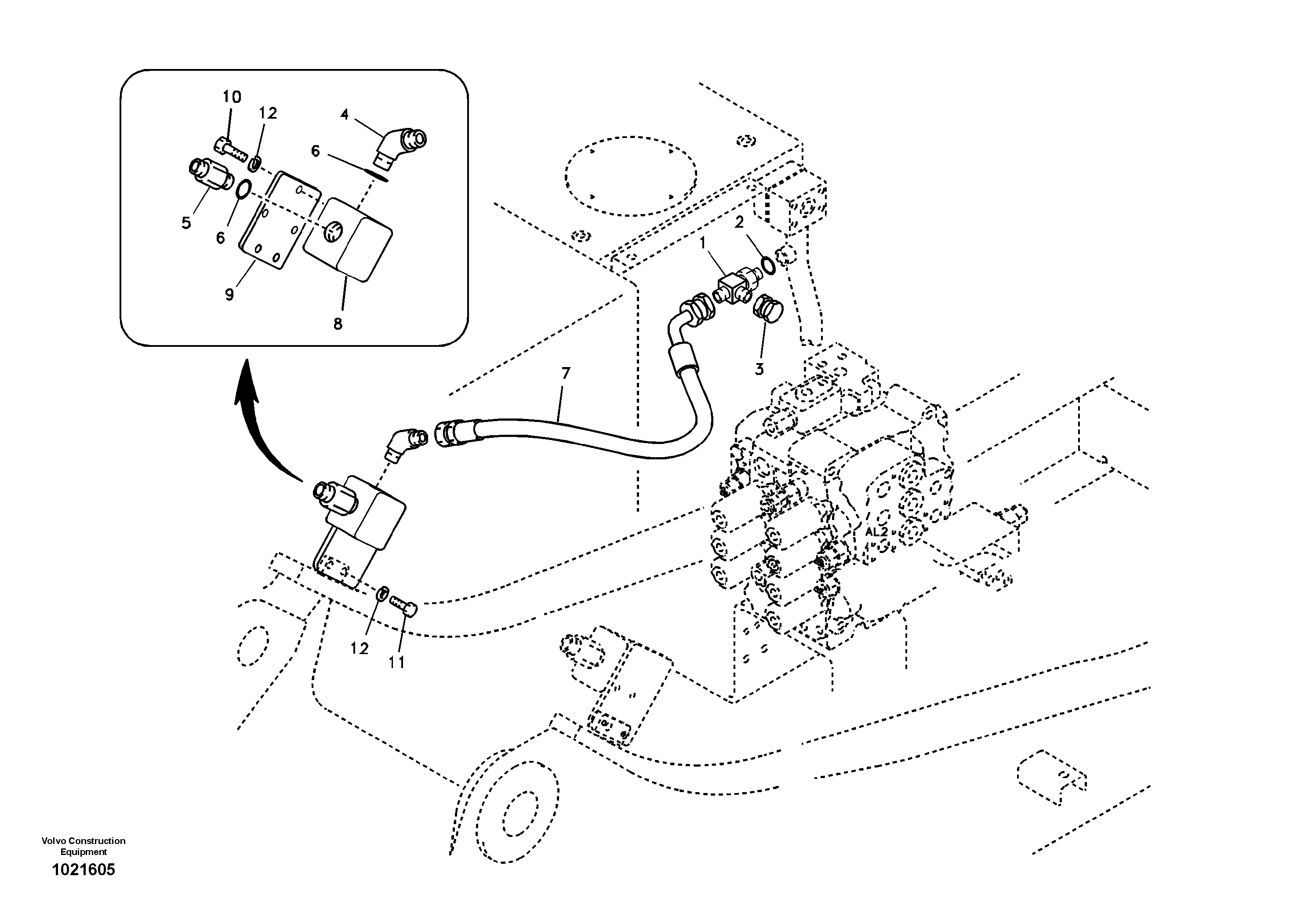 10
12
4
6
5
6
9
8
2
1
3
7
AL2
12
11
Volvo Construction Equipment
1021605