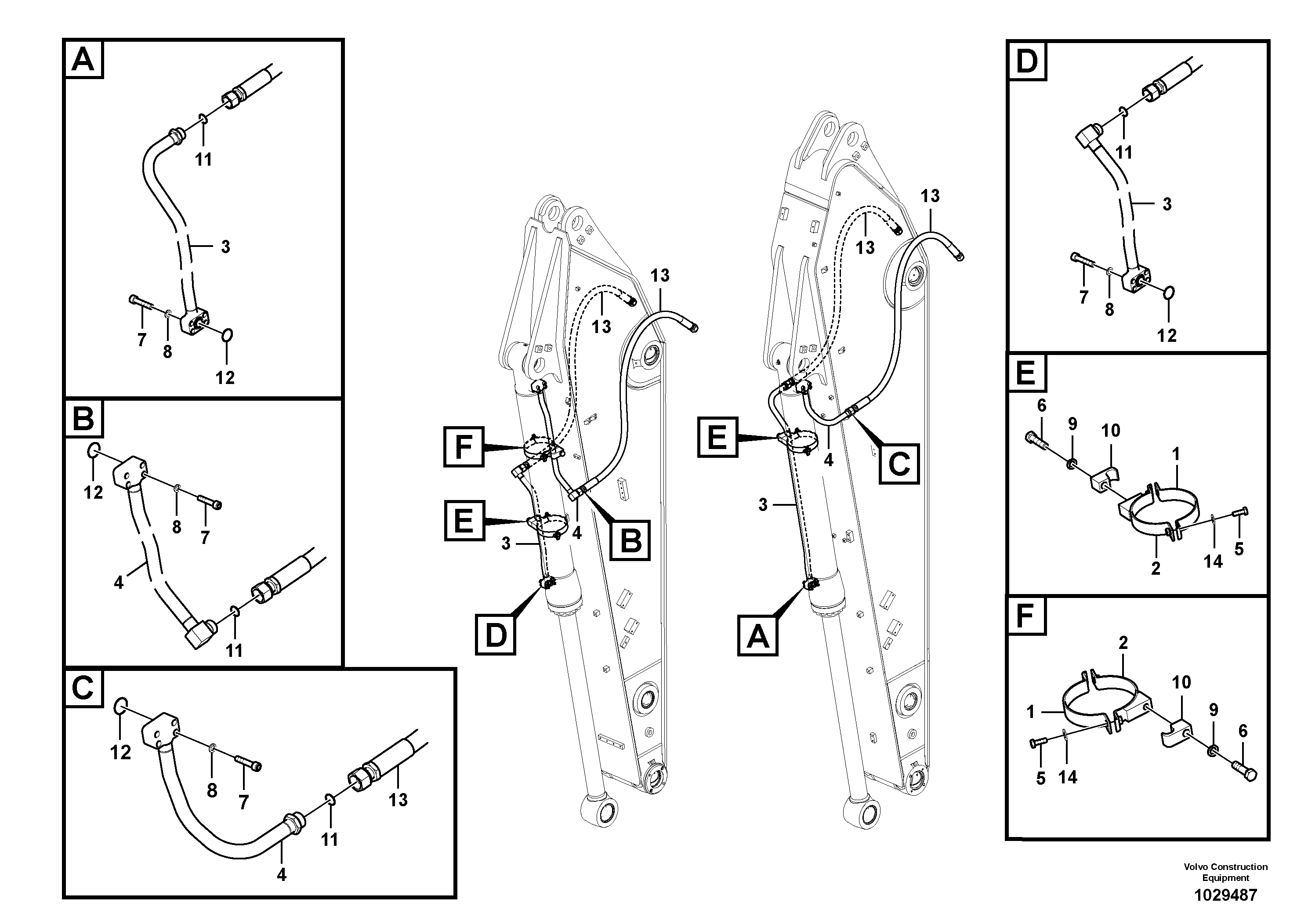 A
11
3
7
8
12

B
12
8
7
4
11

C
12
8
7
13
11
4

13
13
F
E
3
4
B
D

13
13
E
4
C
3
A

D
11
3
7
8
12

E
6
9
10
1
2
14
5

F
2
10
1
9
6
5
14

Volvo Construction Equipment
1029487