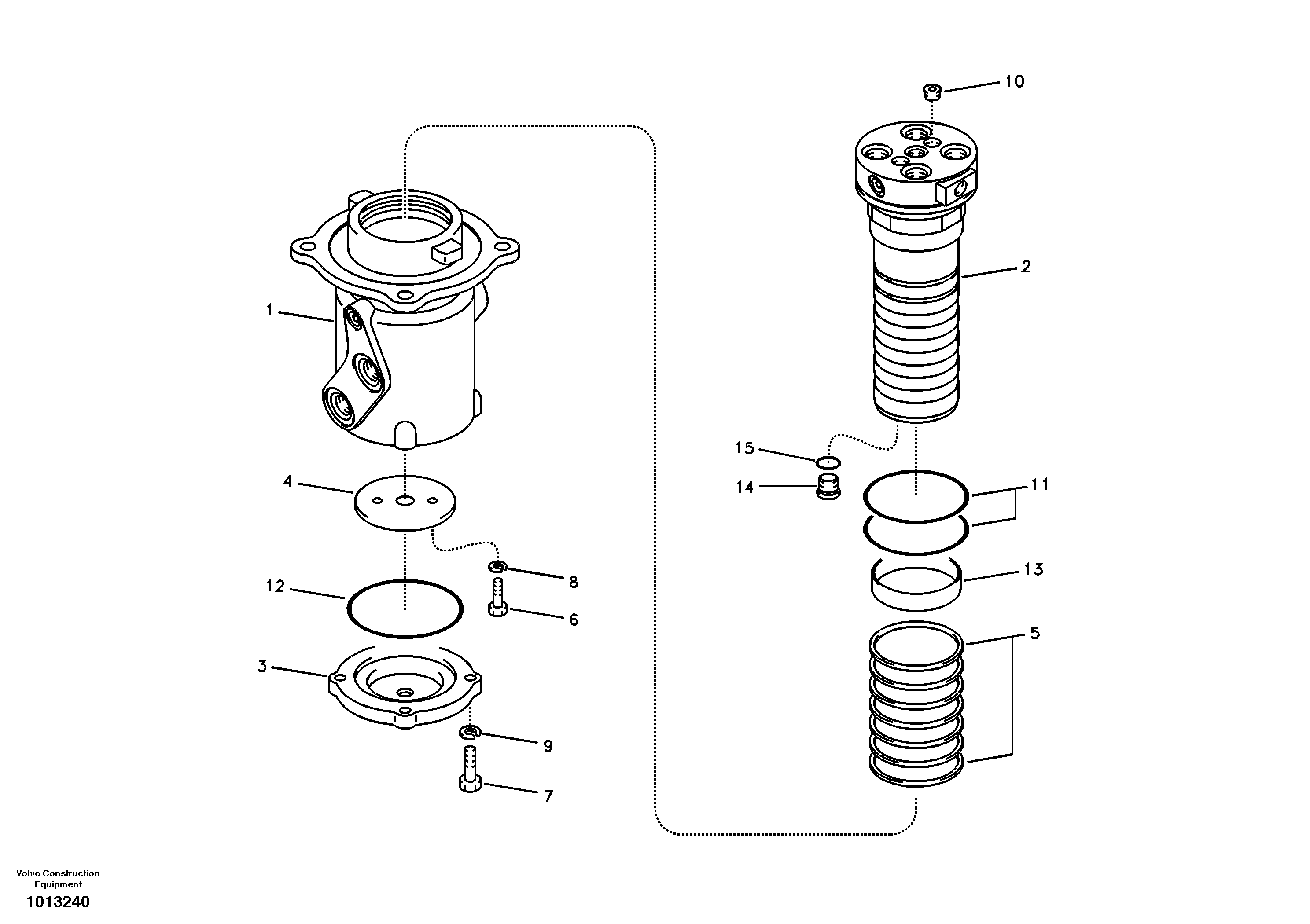 10

2

1

15

14

11

4

13

8

12

6

5

3

9

7

Volvo Construction Equipment
1013240