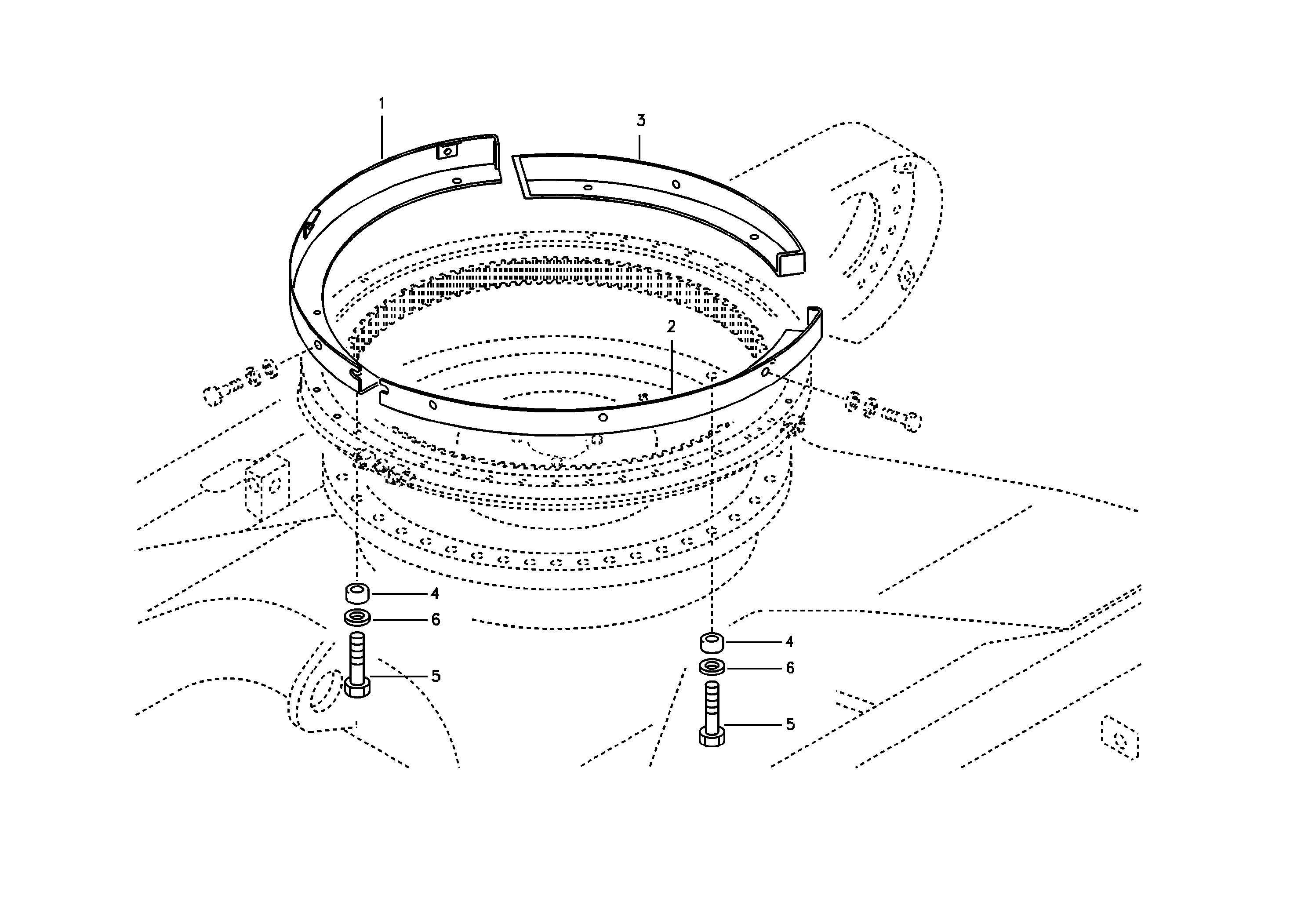 1
3
2
4
6
5
4
6
5