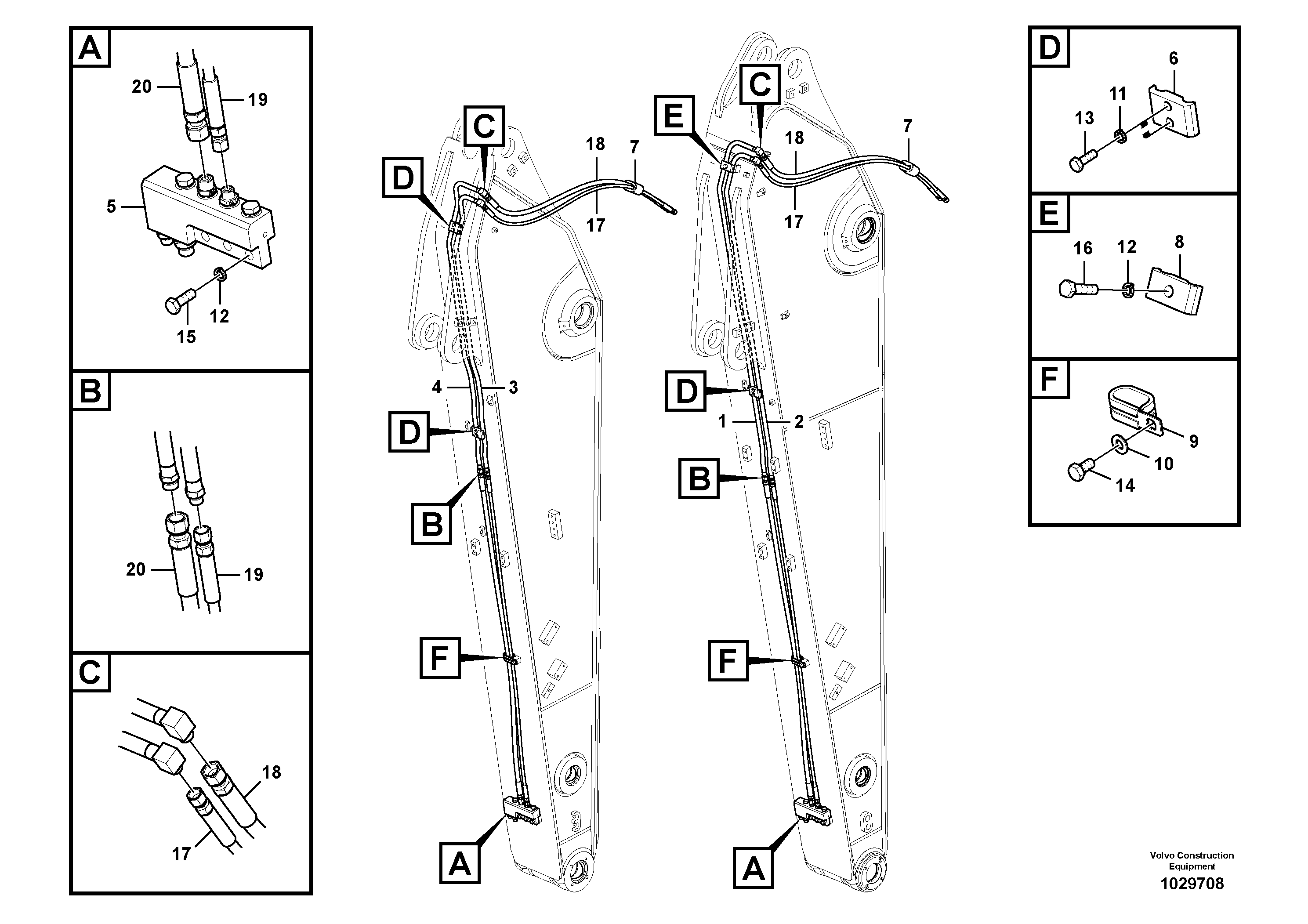 A
20
19
5
12
15

B
20
19

C
18
17

C
D
18
7
17
4
3
D
B
F
A

C
E
18
7
17
D
1
2
B
F
A

D
6
11
13

E
16
12
8

F
9
10
14

Volvo Construction Equipment
1029708