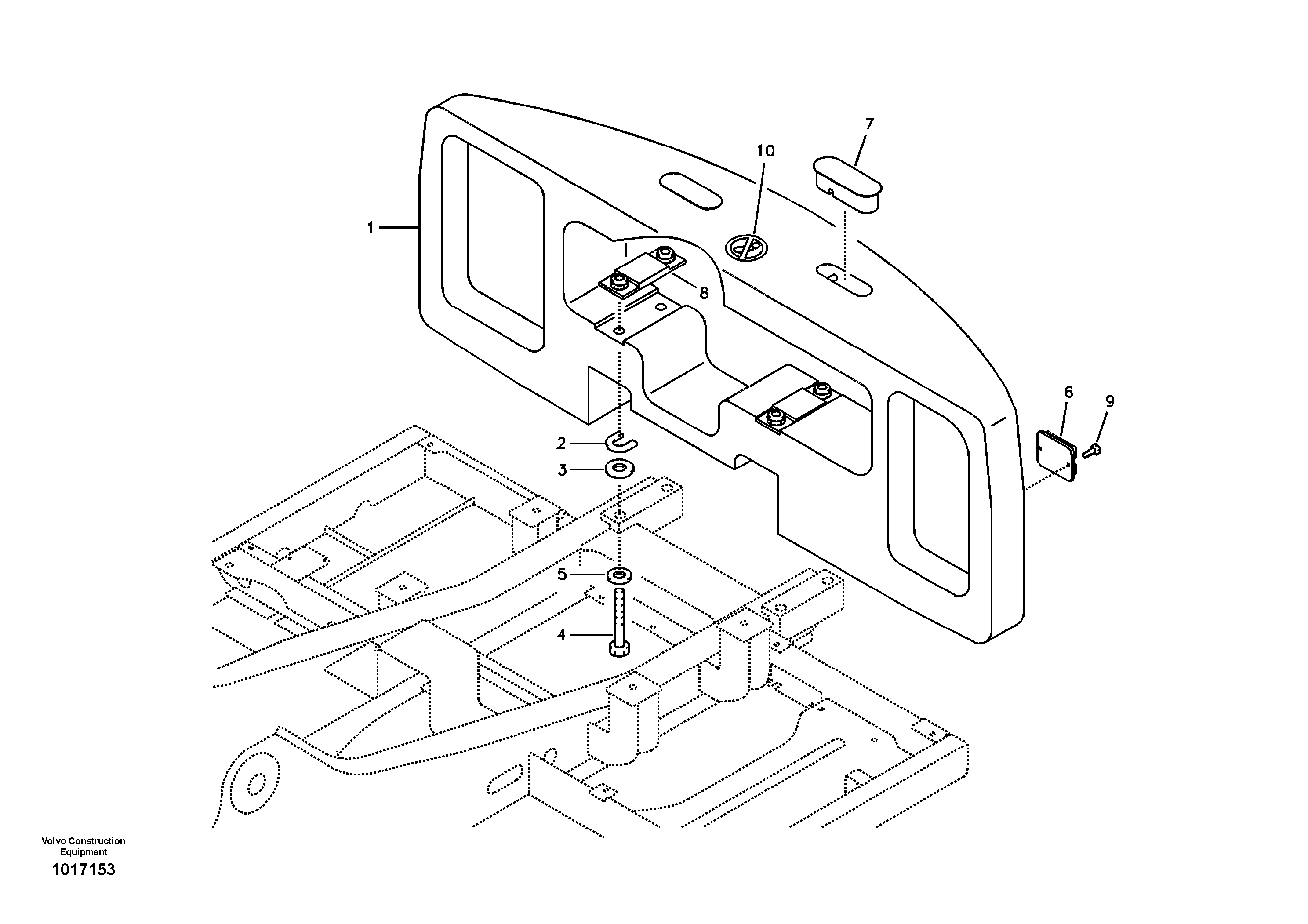 7
10
1
8
6
9
2
3
5
4

Volvo Construction Equipment
1017153