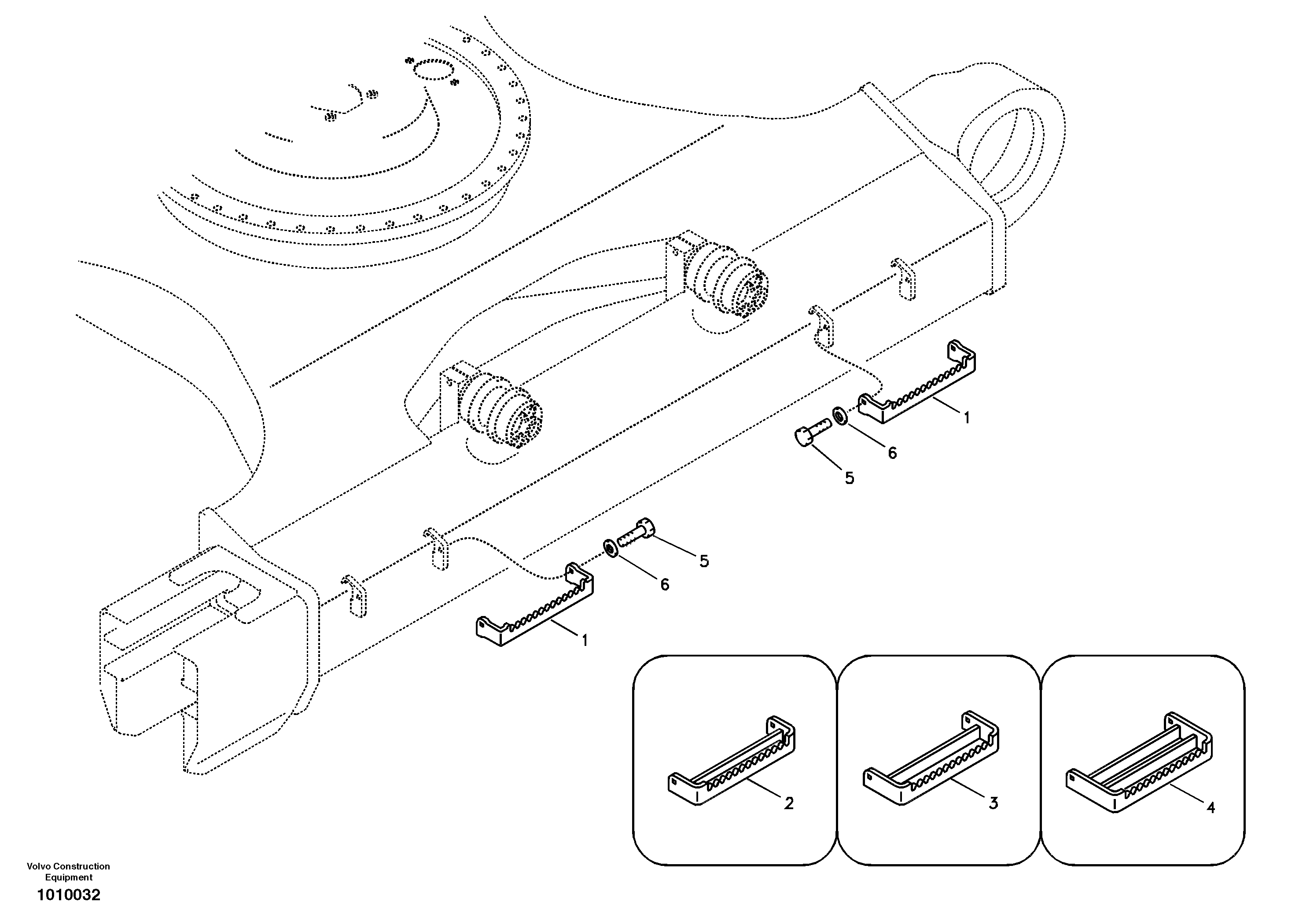 1
6
5
5
6
1
2
3
4

Volvo Construction Equipment
1010032