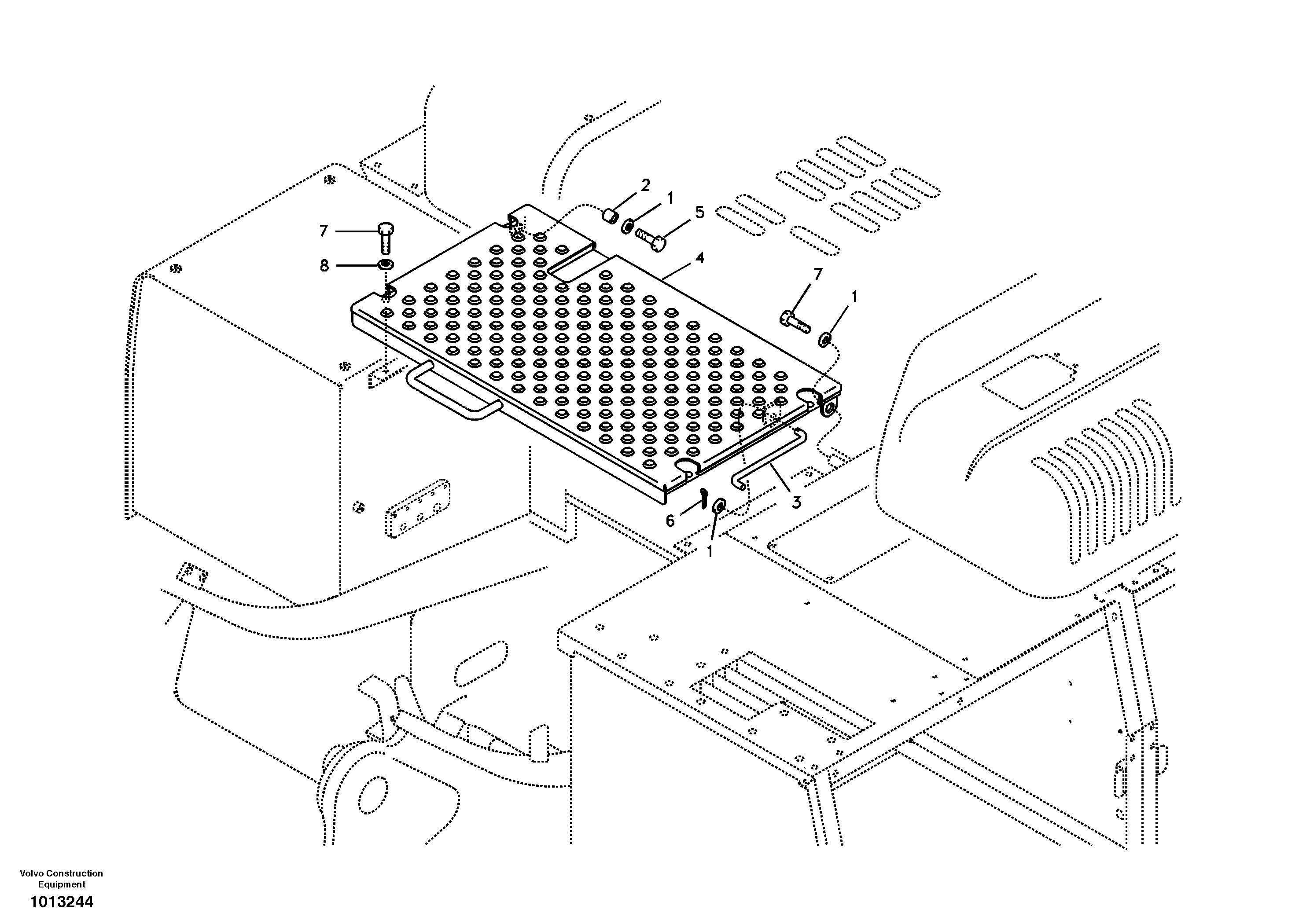 2
1
5
7
8
4
7
1
3
6
1

Volvo Construction Equipment
1013244