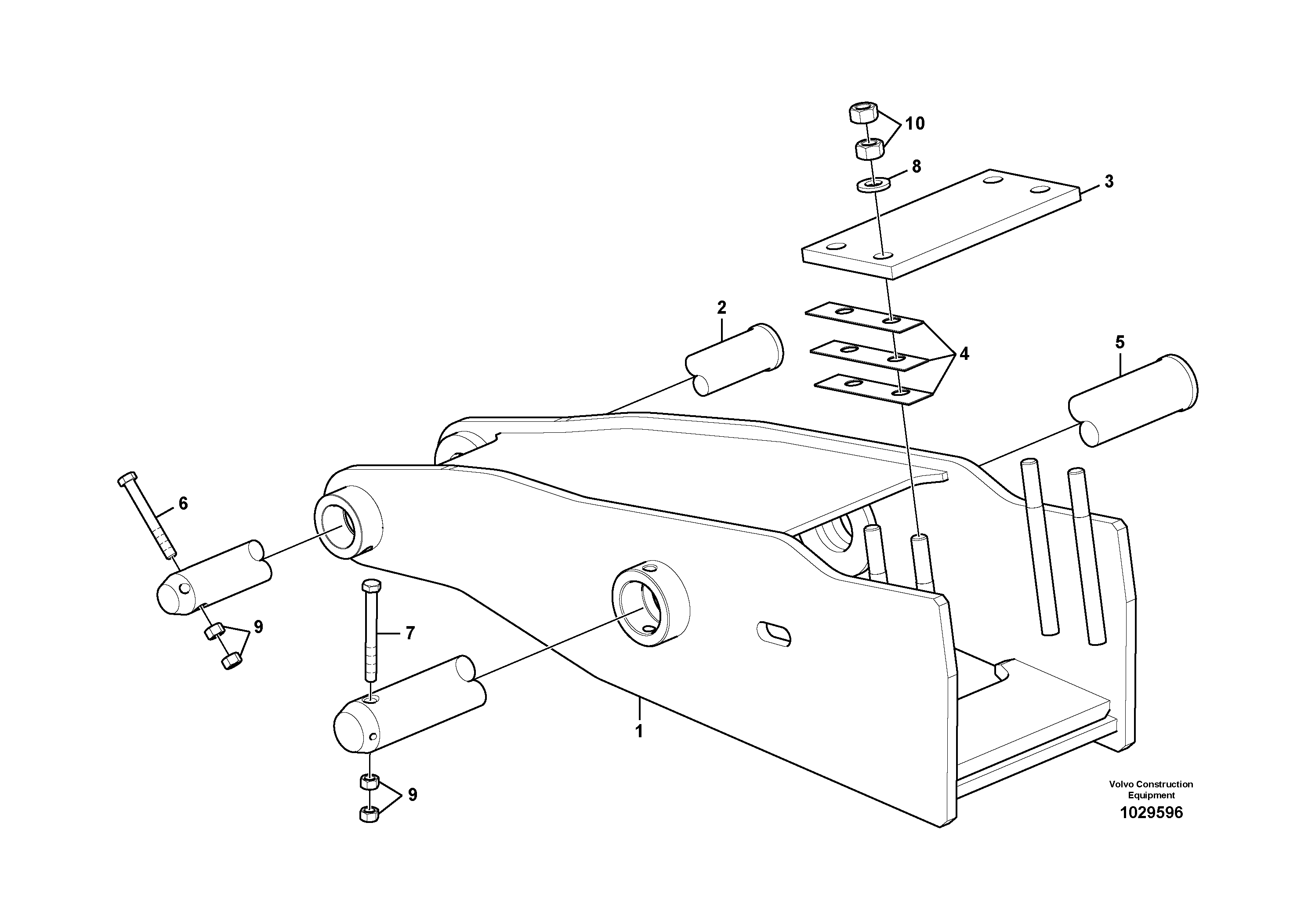 10
8
3
2
4
5
6
9
7
1
9
Volvo Construction Equipment
1029596