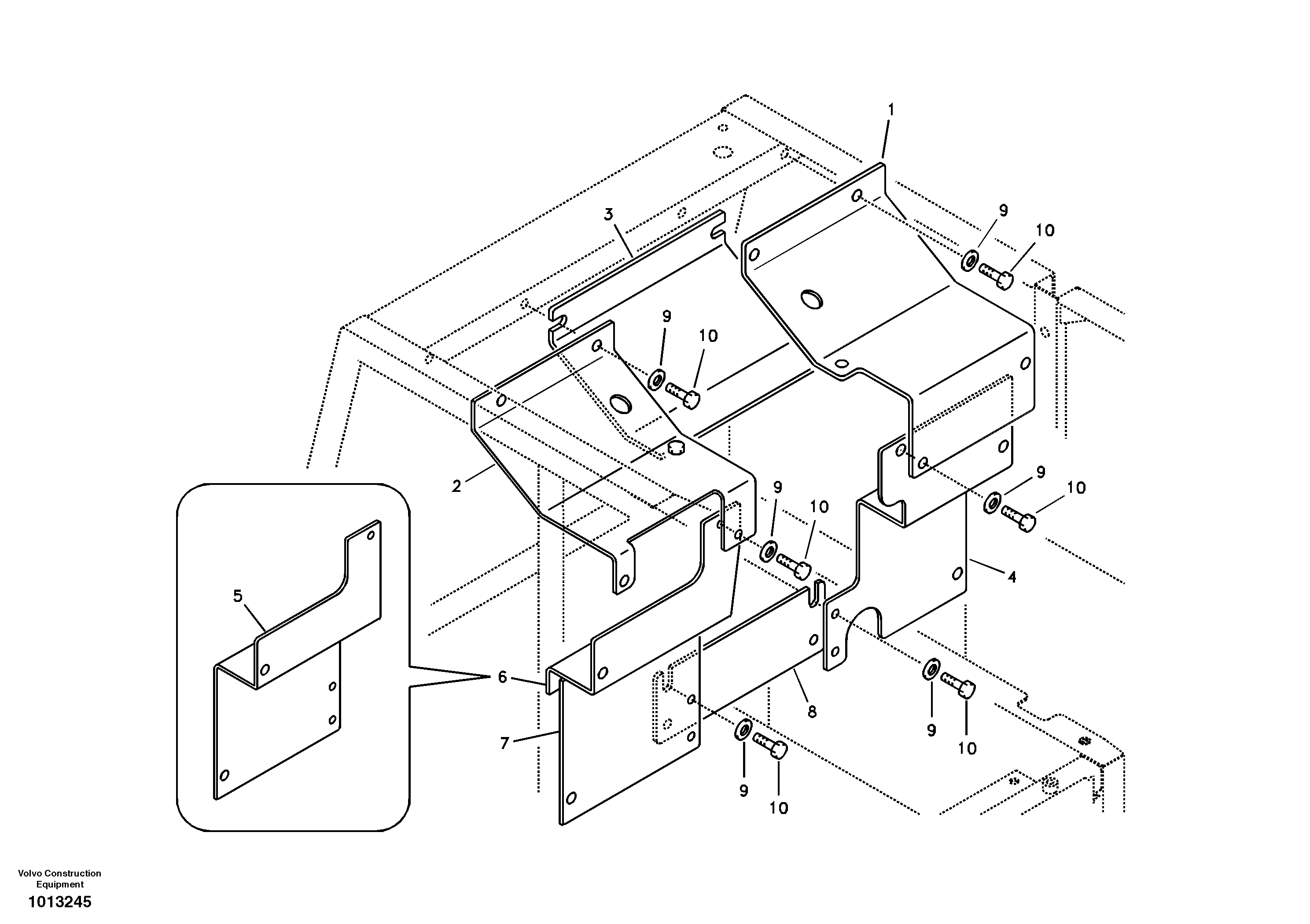 1
3
9
10
9
10
2
9
10
9
10
4
5
6
7
8
9
10
9
10

Volvo Construction Equipment
1013245