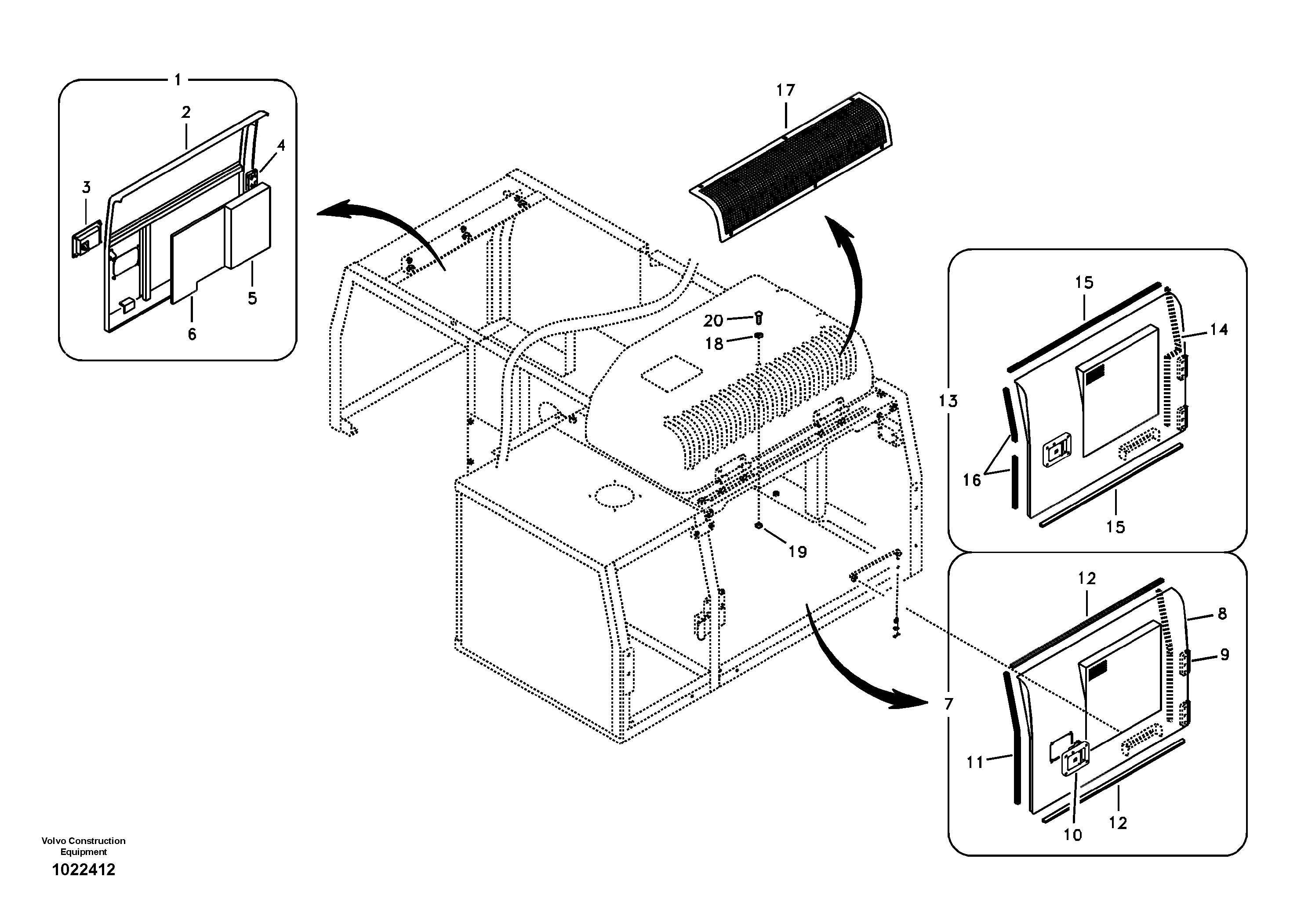 1
2
3
4
5
6
17
20
18
19
15
14
13
16
15
12
8
9
7
11
10
12

Volvo Construction Equipment
1022412