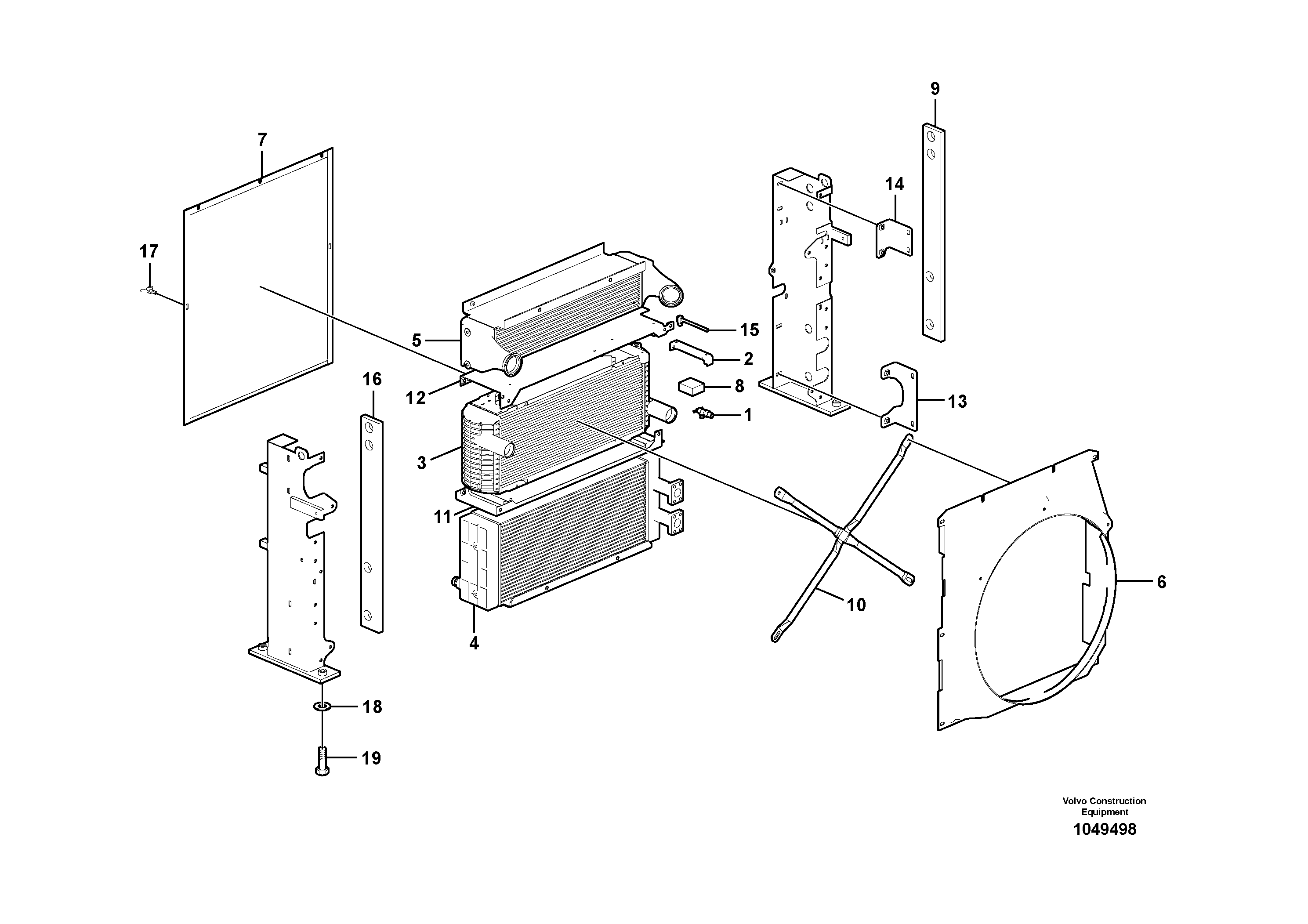 9

7

14

17

15

5

2

16

8

12

13

1

3

11

6

10

4

18

19

Volvo Construction Equipment

1049498