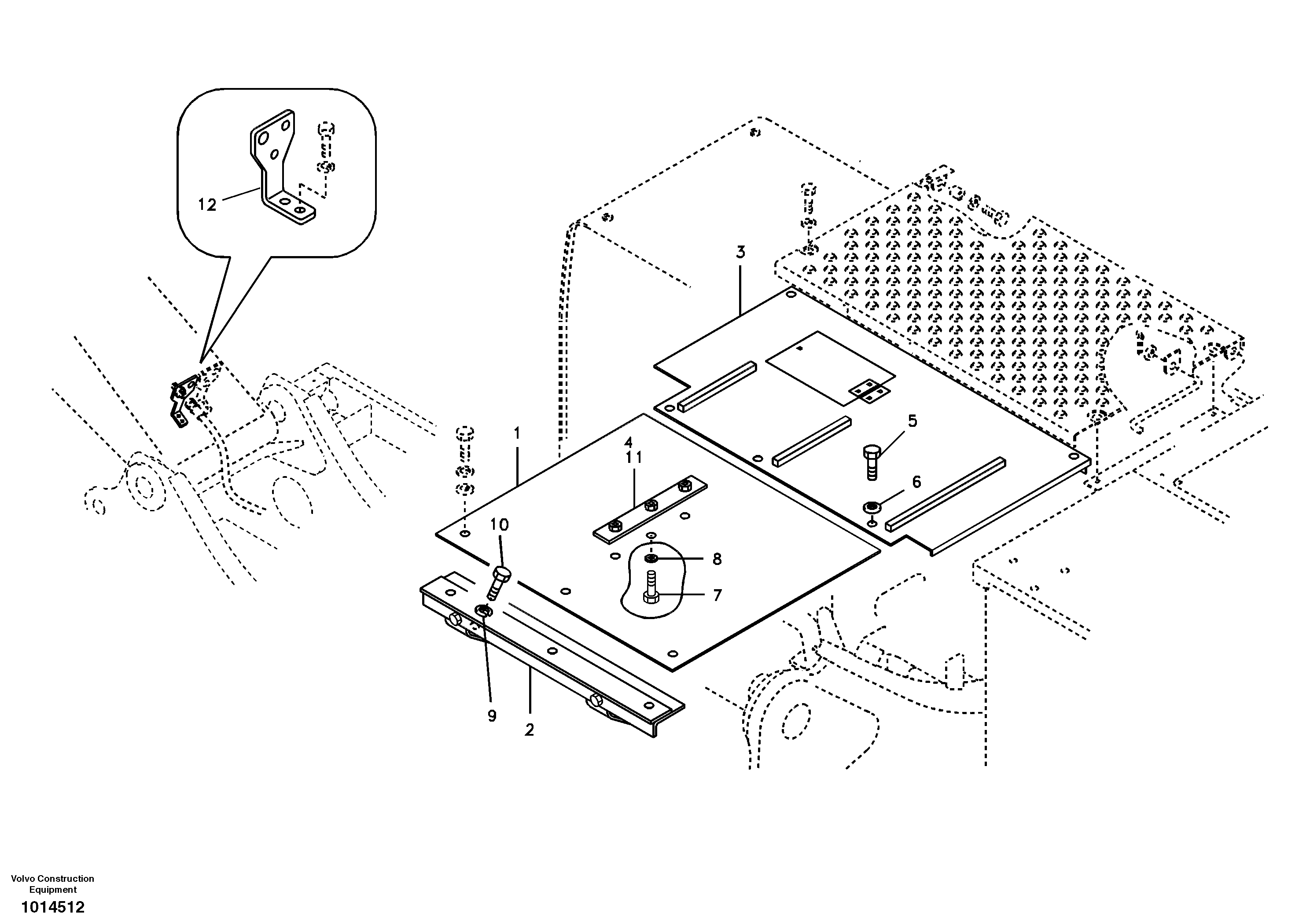 12

3

1

4

11

5

6

10

8

7

9

2

Volvo Construction Equipment

1014512