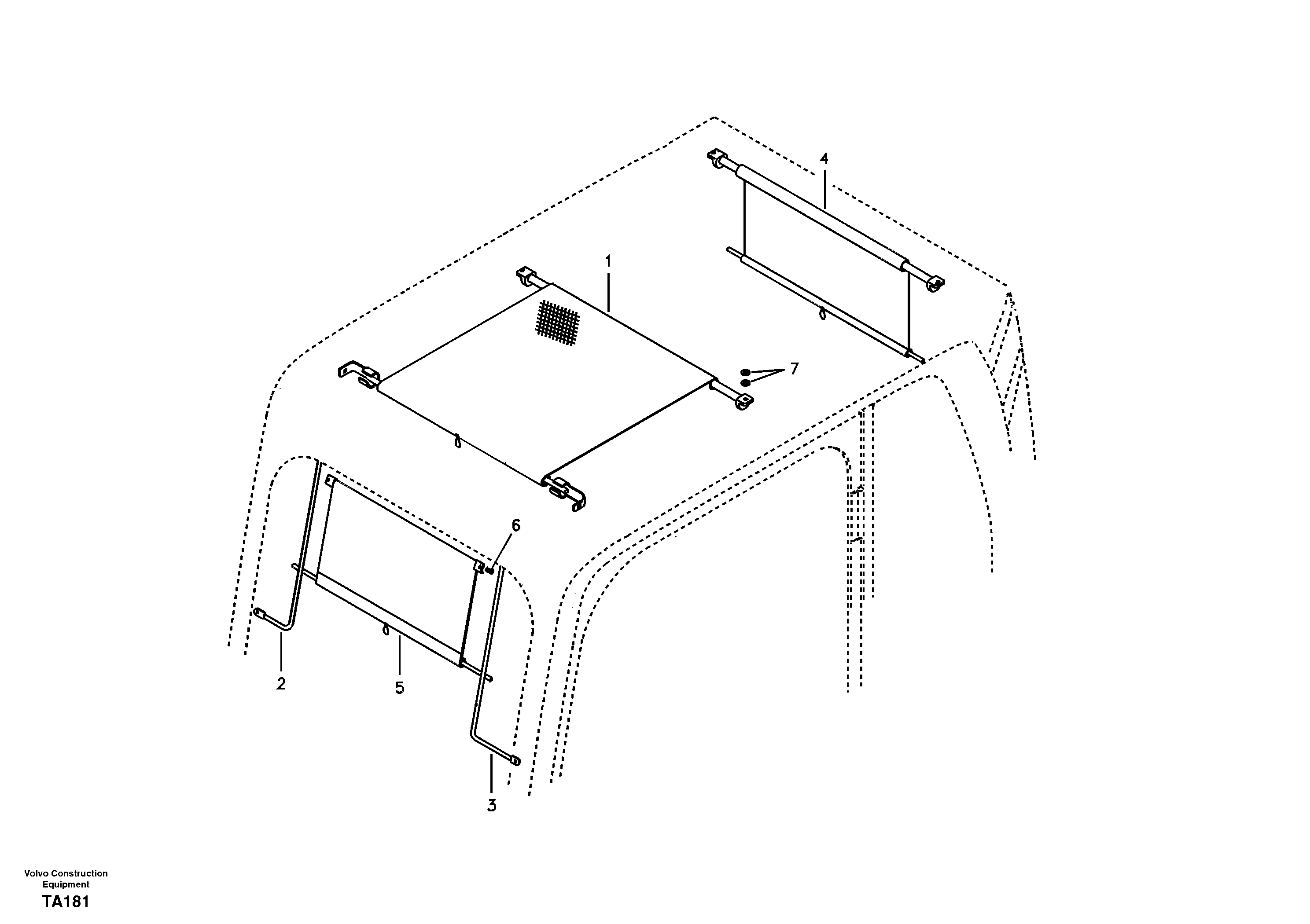 4

1

7

6

2

5

3

Volvo Construction Equipment
TA181