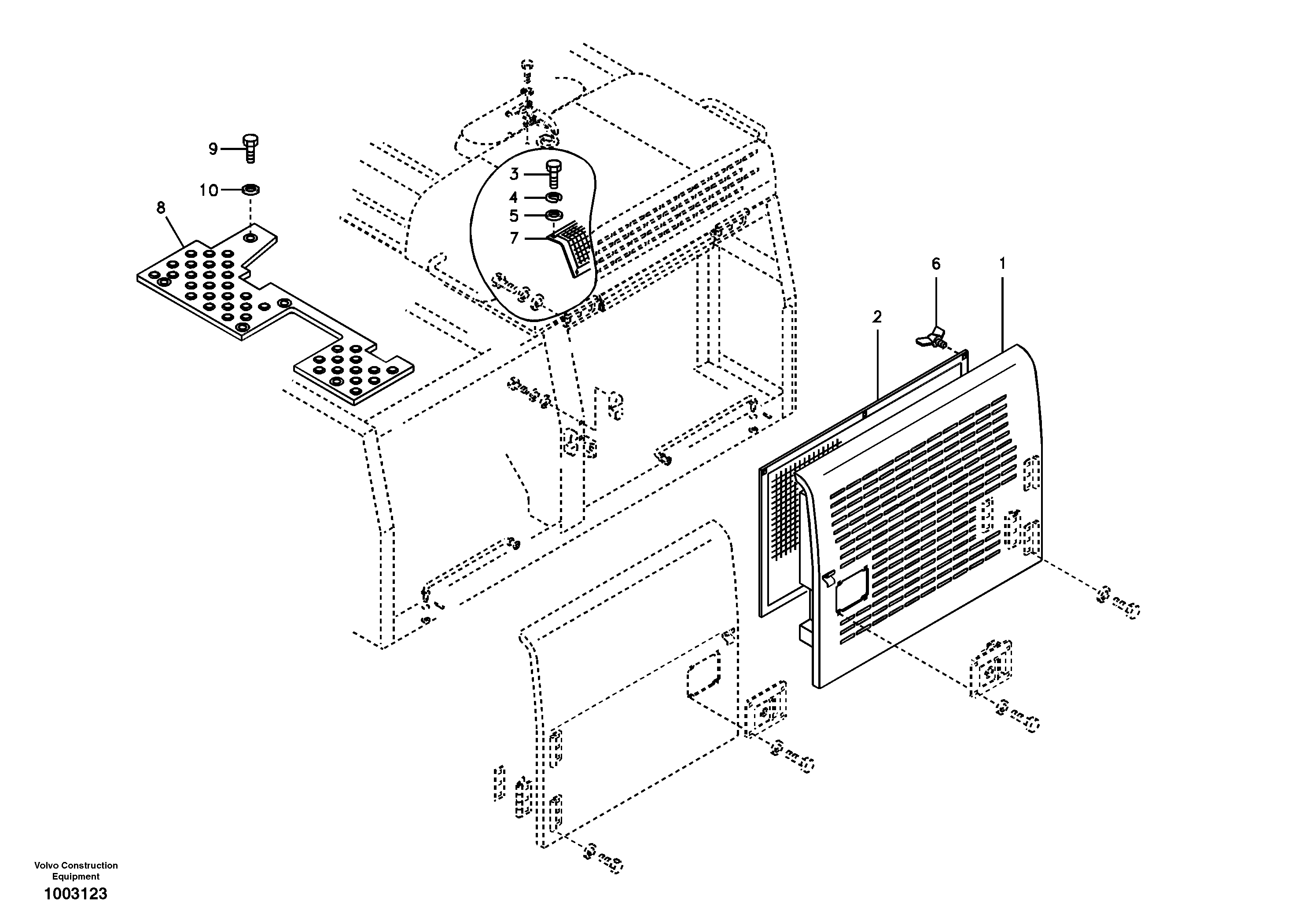 9
10
8
3
4
5
7
6
1
2

Volvo Construction Equipment
1003123