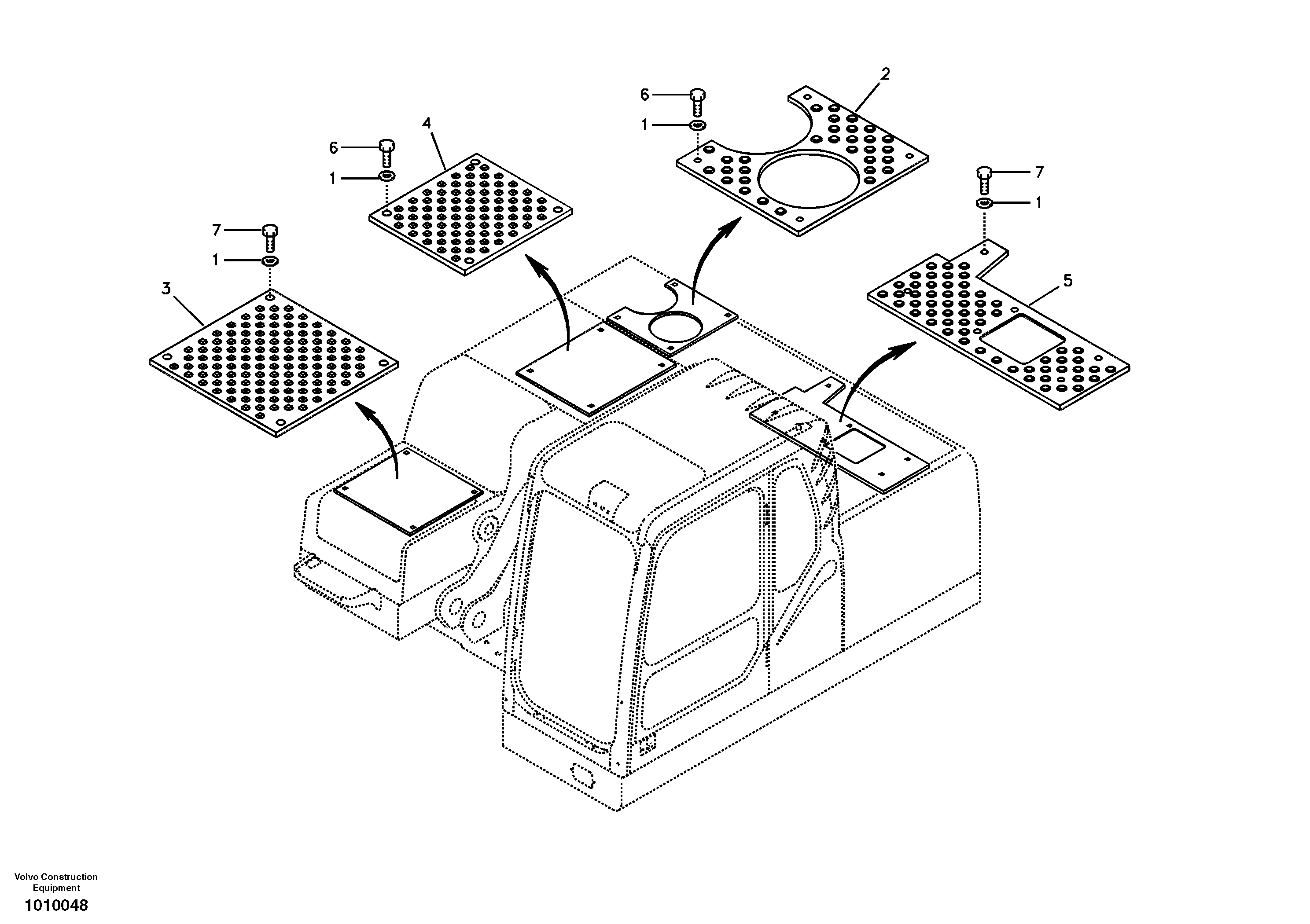 2
6
1
4
6
1
7
1
7
1
3
5

Volvo Construction Equipment
1010048