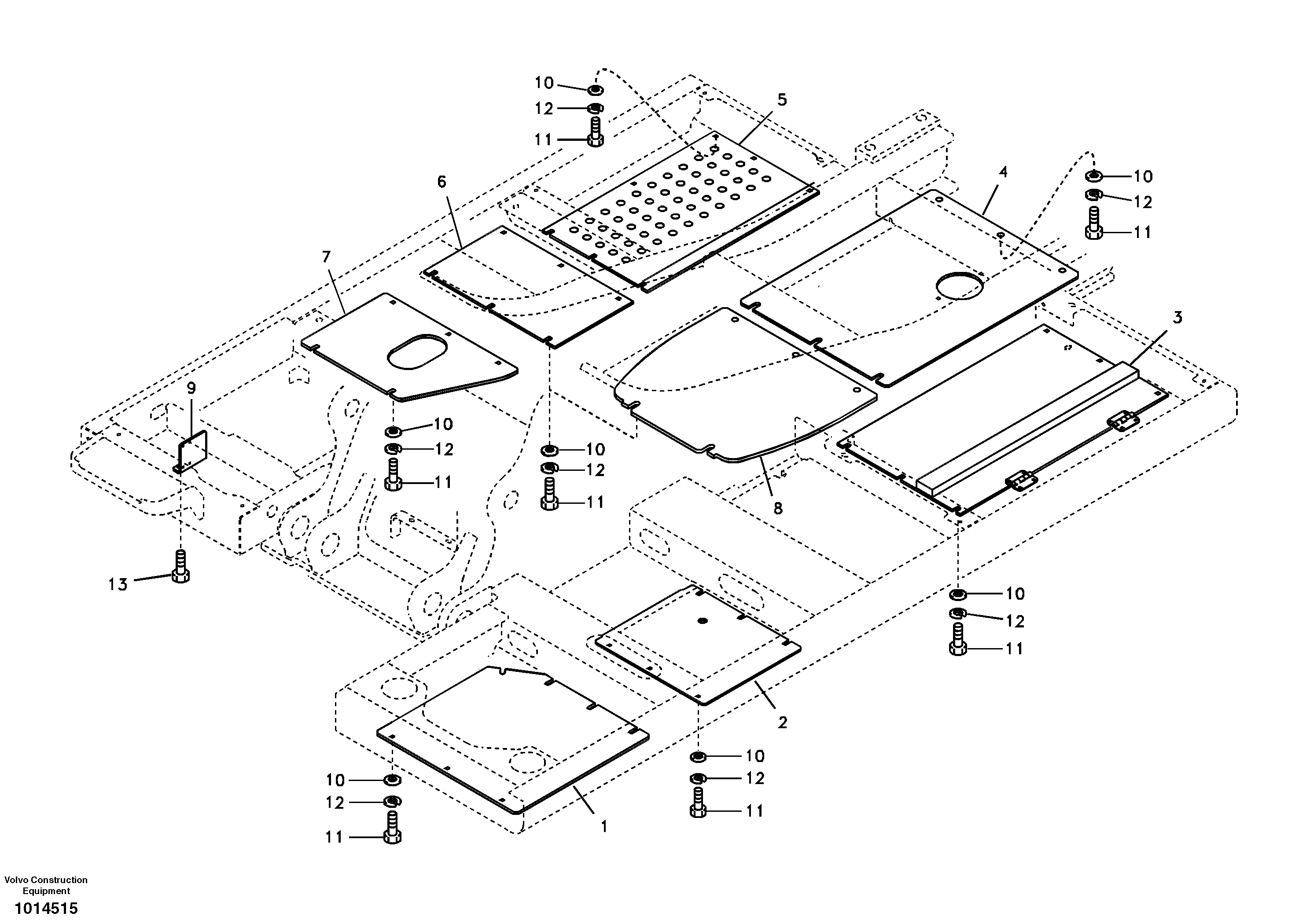 10
12
11
5
6
4
10
12
11
7
3
9
10
12
11
10
12
11
8
13
10
12
11
2
10
12
11
10
12
11
1

Volvo Construction Equipment
1014515