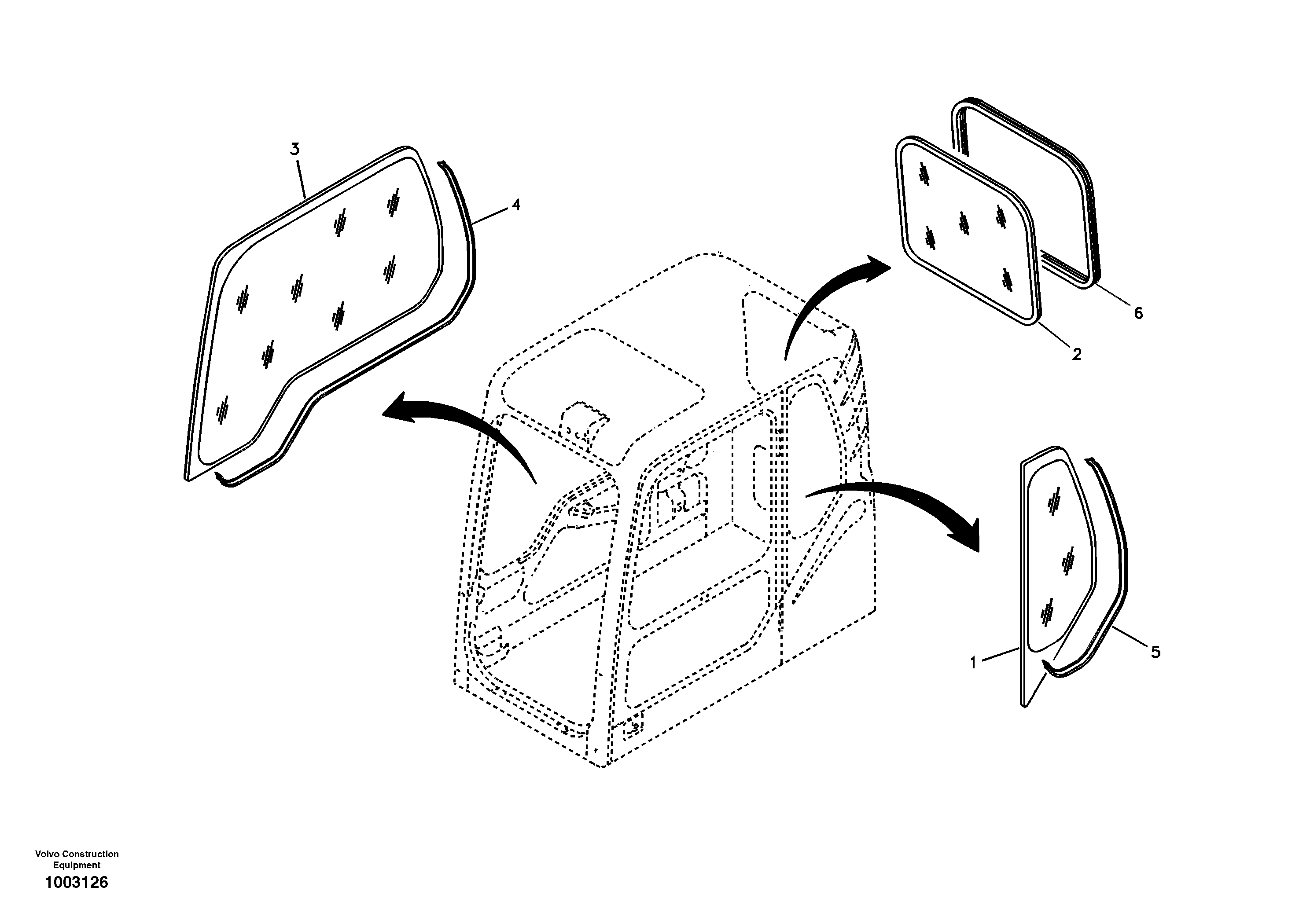 3

4

6

2

1

5

Volvo Construction Equipment

1003126