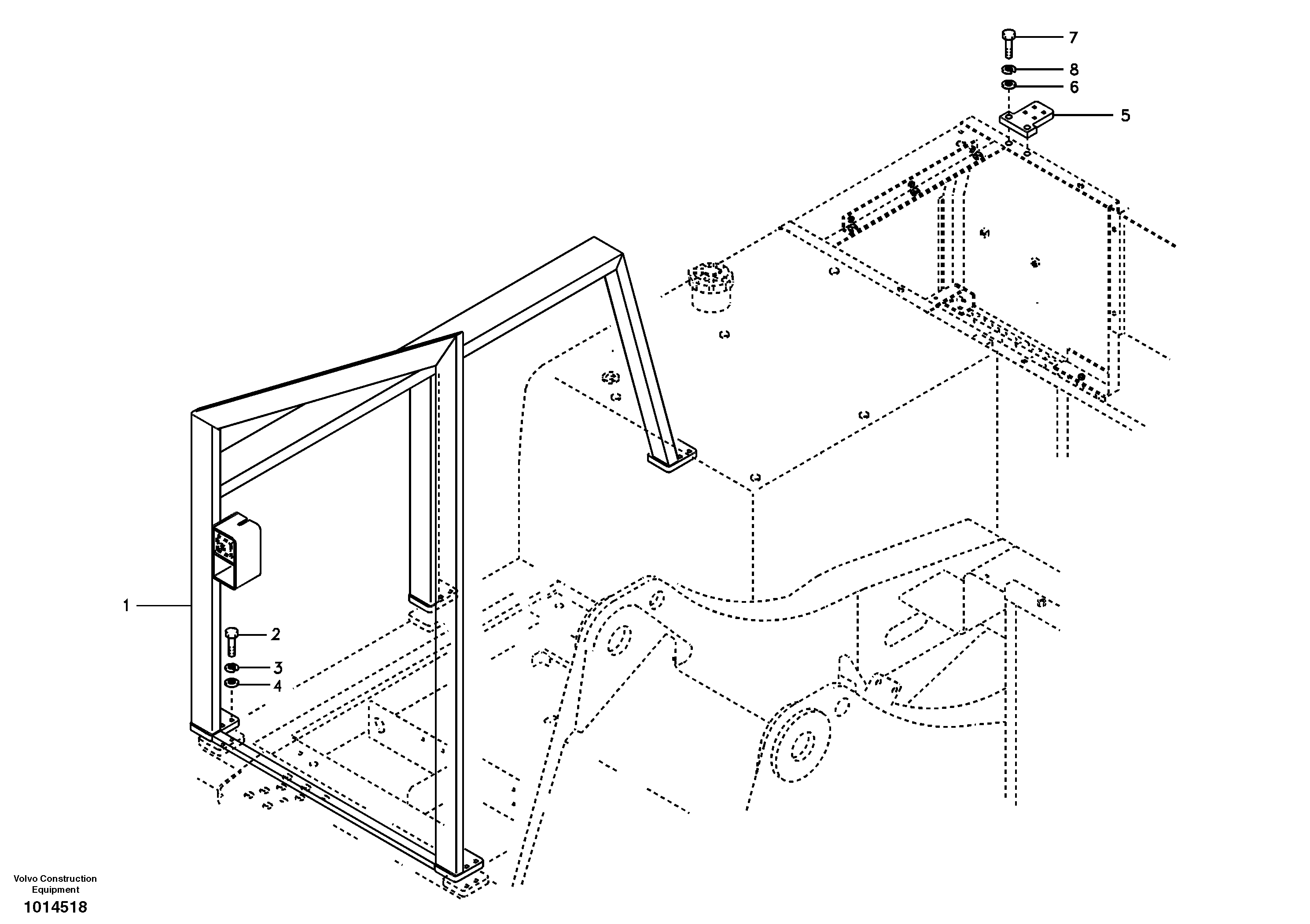 7
8
6
5
1
2
3
4
Volvo Construction Equipment
1014518