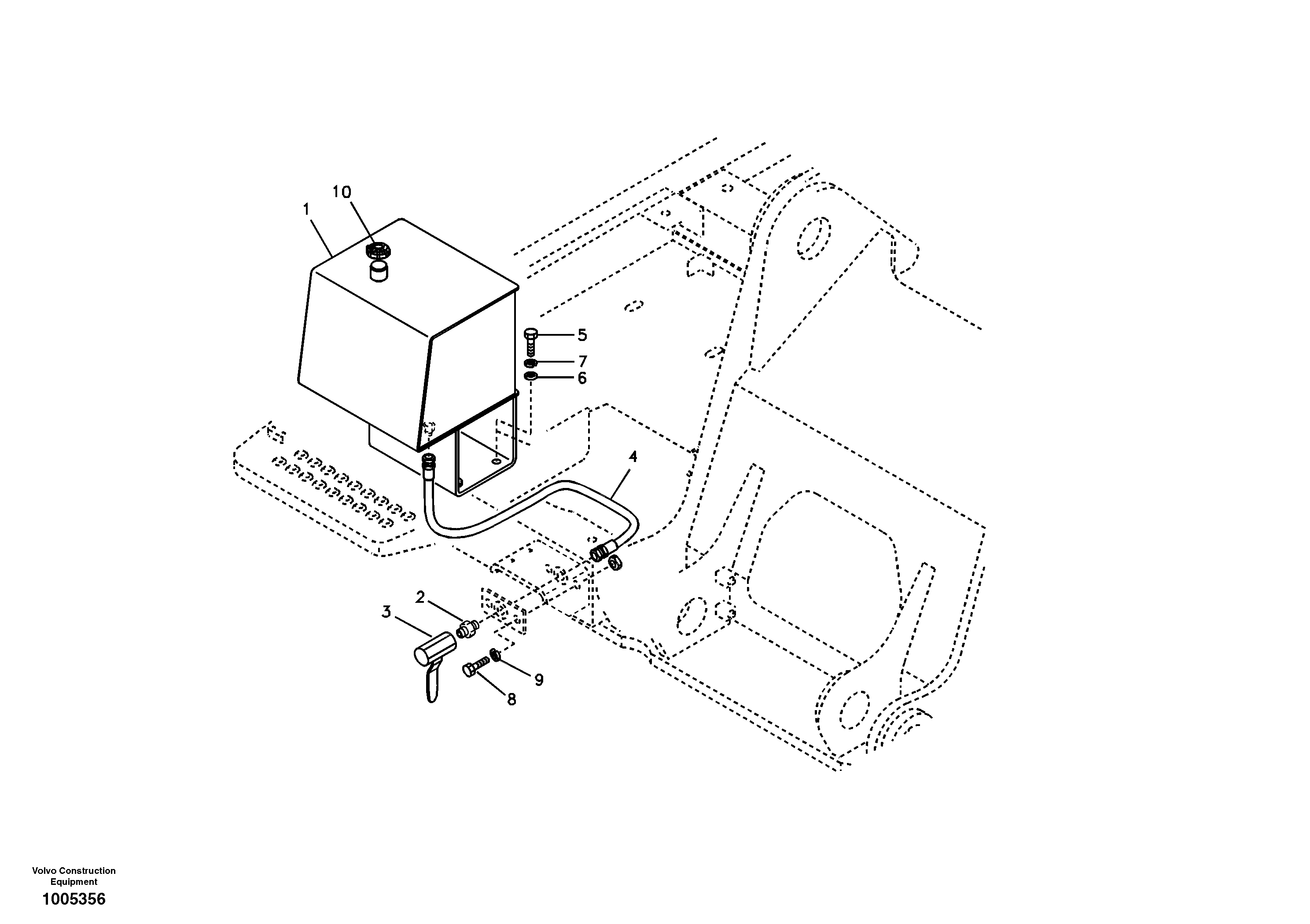 10
1
5
7
6
4
2
3
9
8

Volvo Construction Equipment
1005356