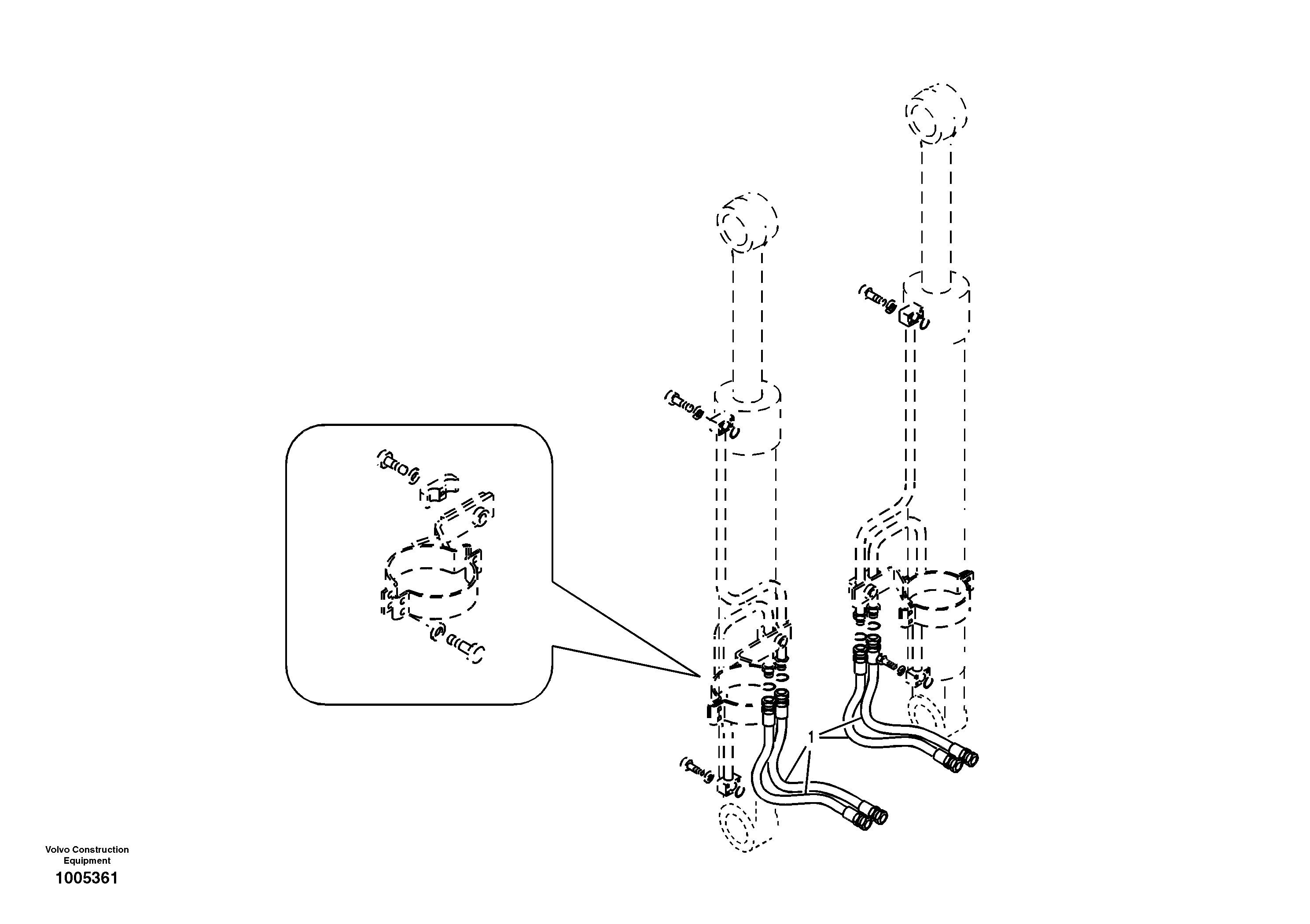 1

Volvo Construction Equipment
1005361