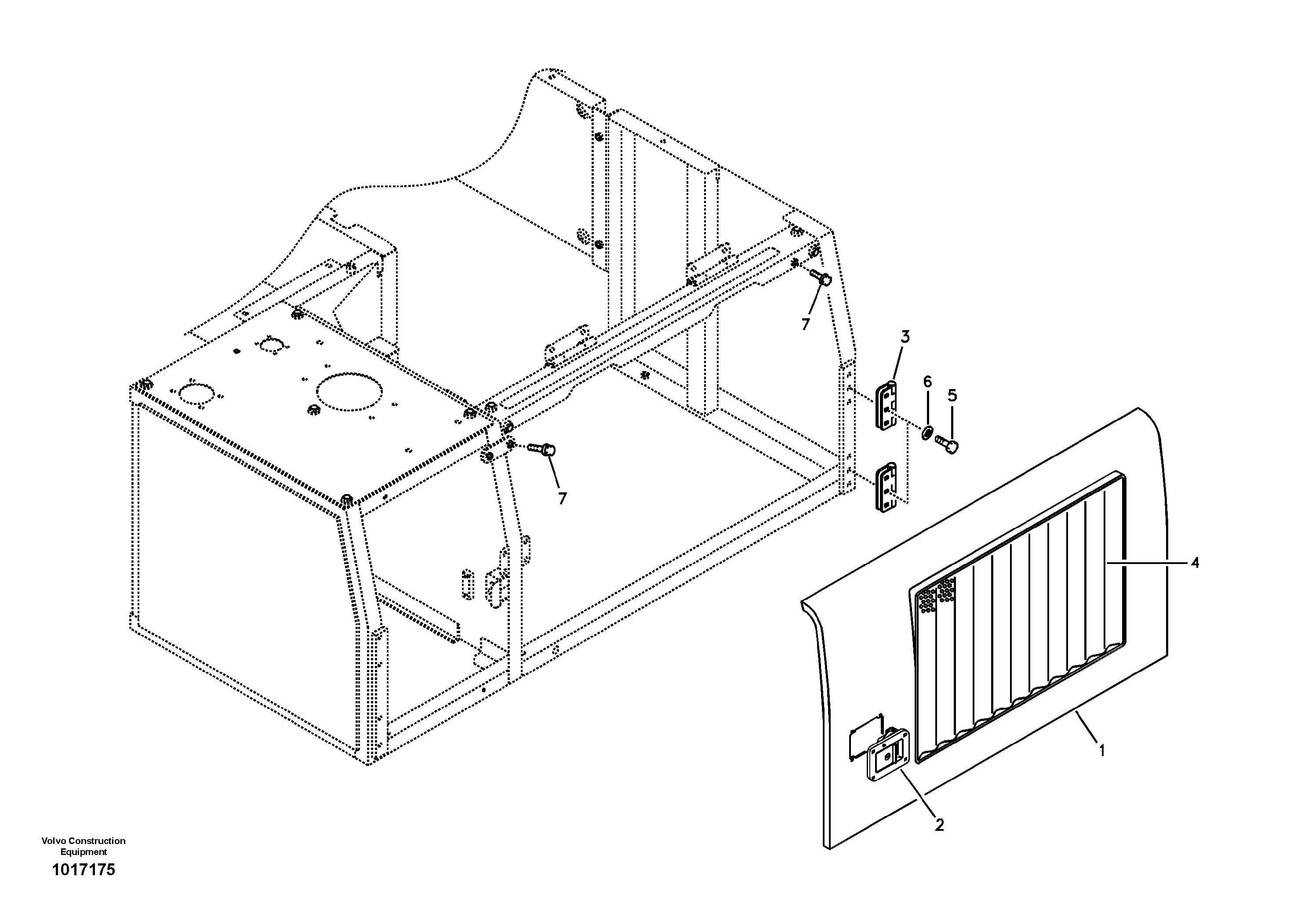 7
3
6
5
7
4
1
2
Volvo Construction Equipment
1017175