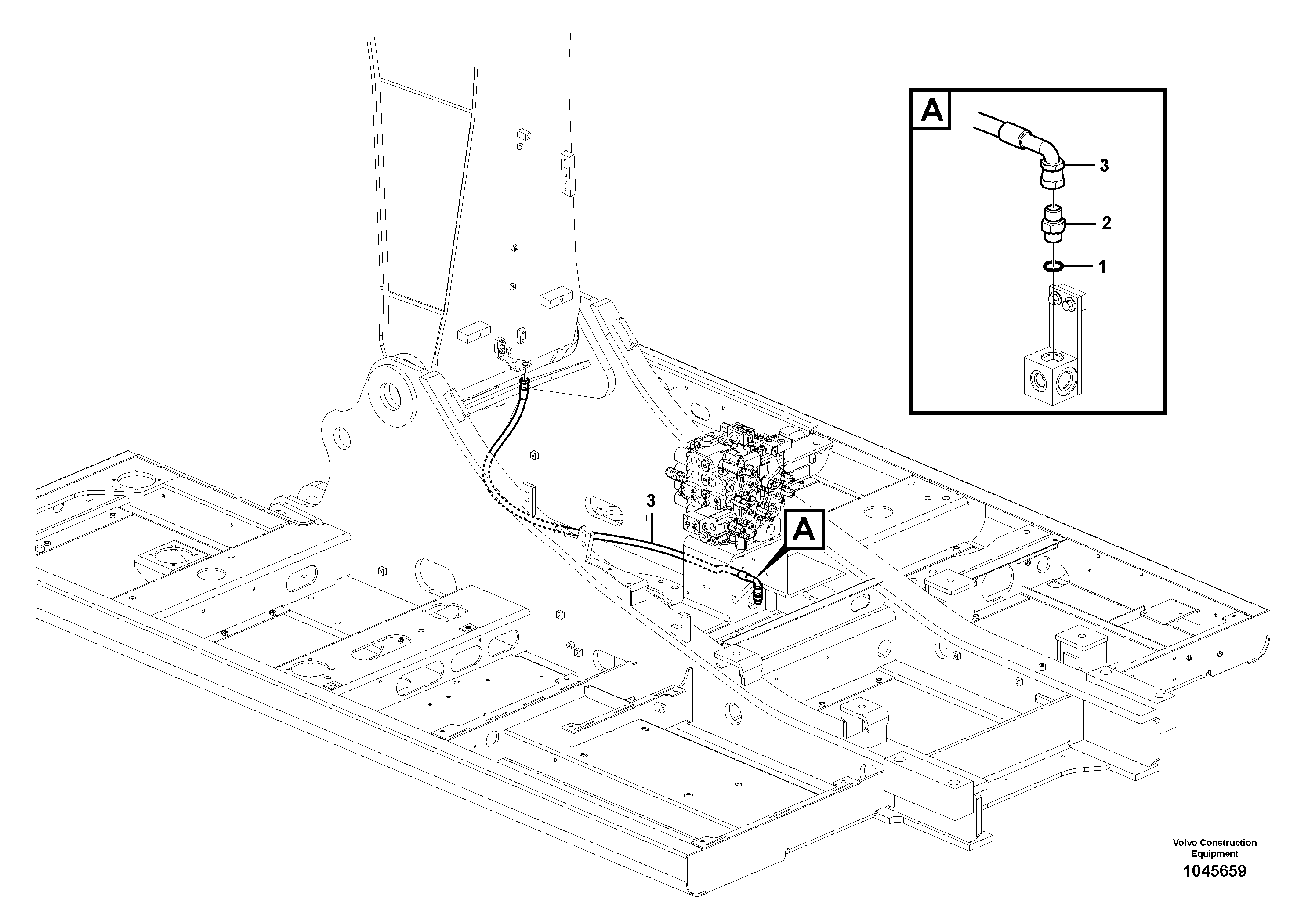 A

3

2

1

3

A

Volvo Construction Equipment

1045659