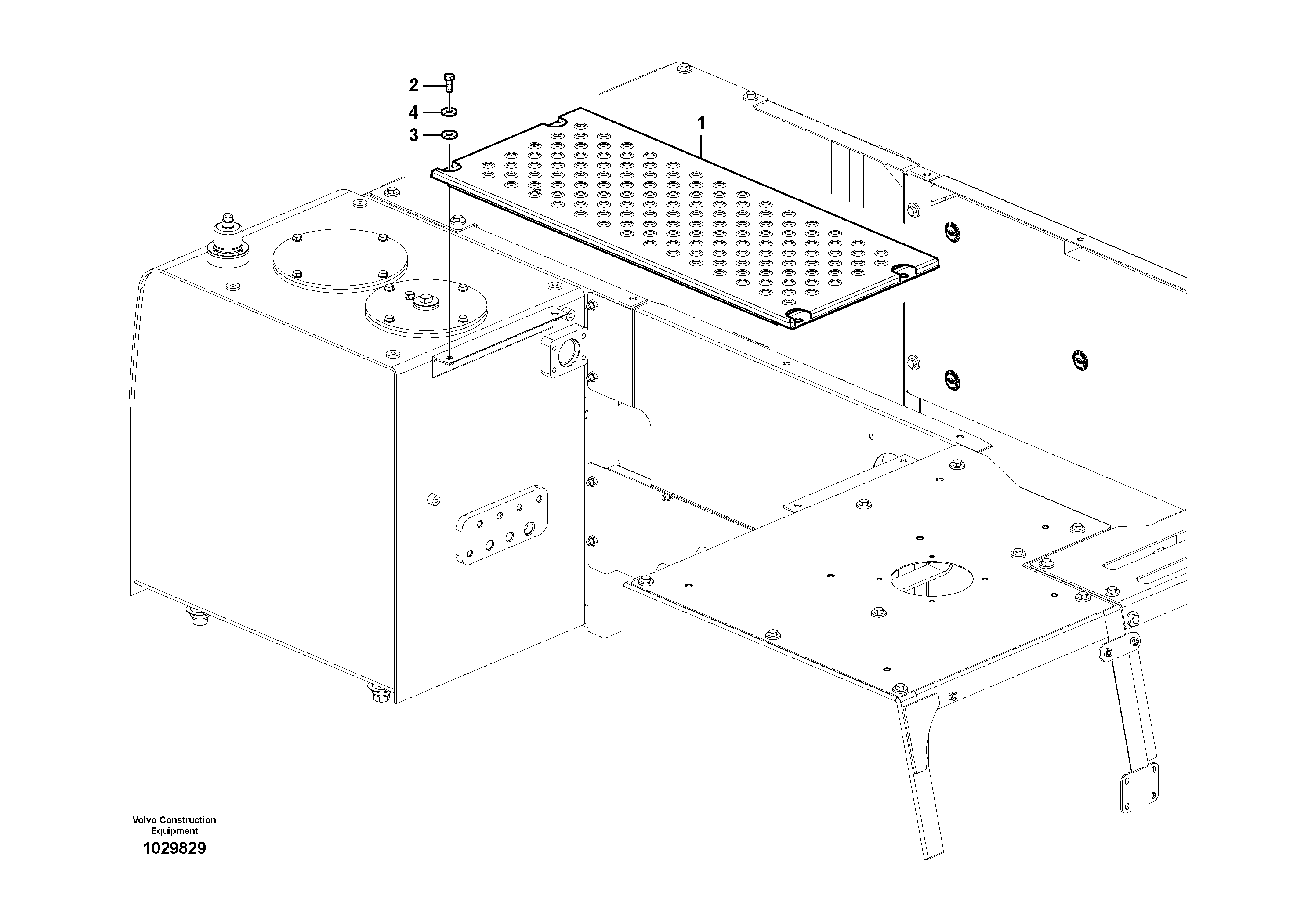 2
4
3
1

Volvo Construction Equipment
1029829