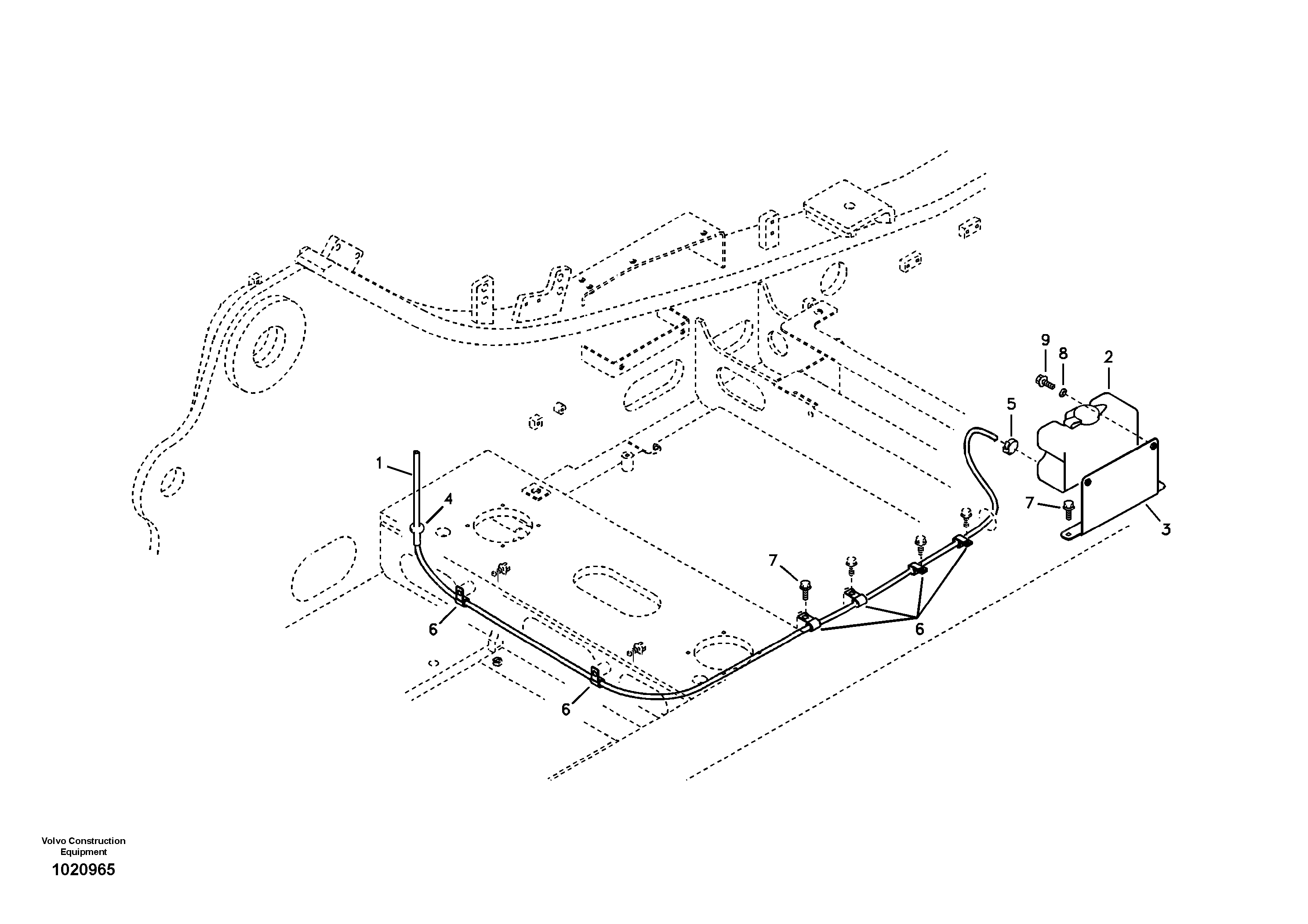 9
8
2
5
1
4
7
3
7
6
6
6

Volvo Construction Equipment
1020965