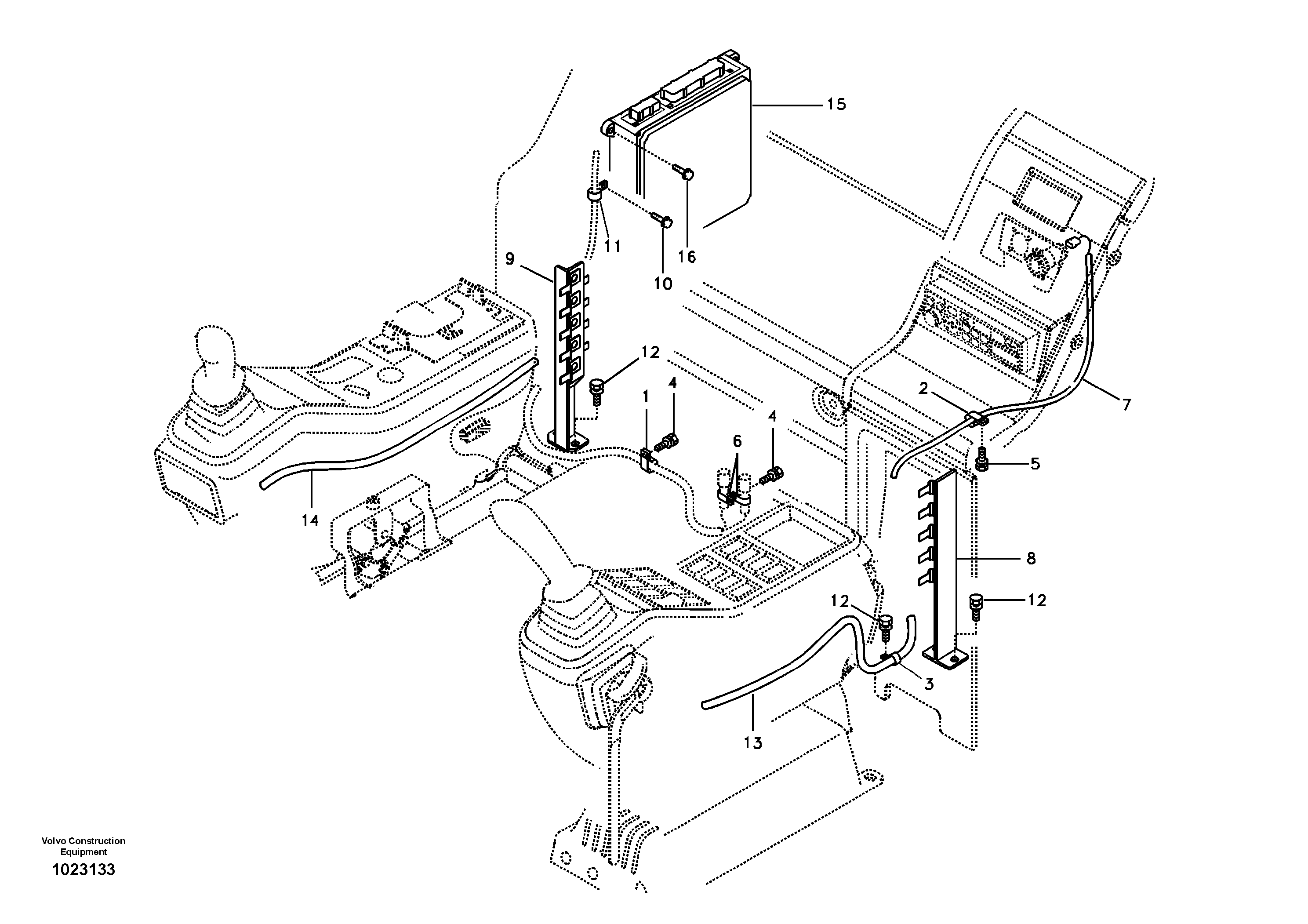 15

11

16

10

9

12

1

4

4

6

2

7

5

14

8

12

12

3

13

Volvo Construction Equipment

1023133