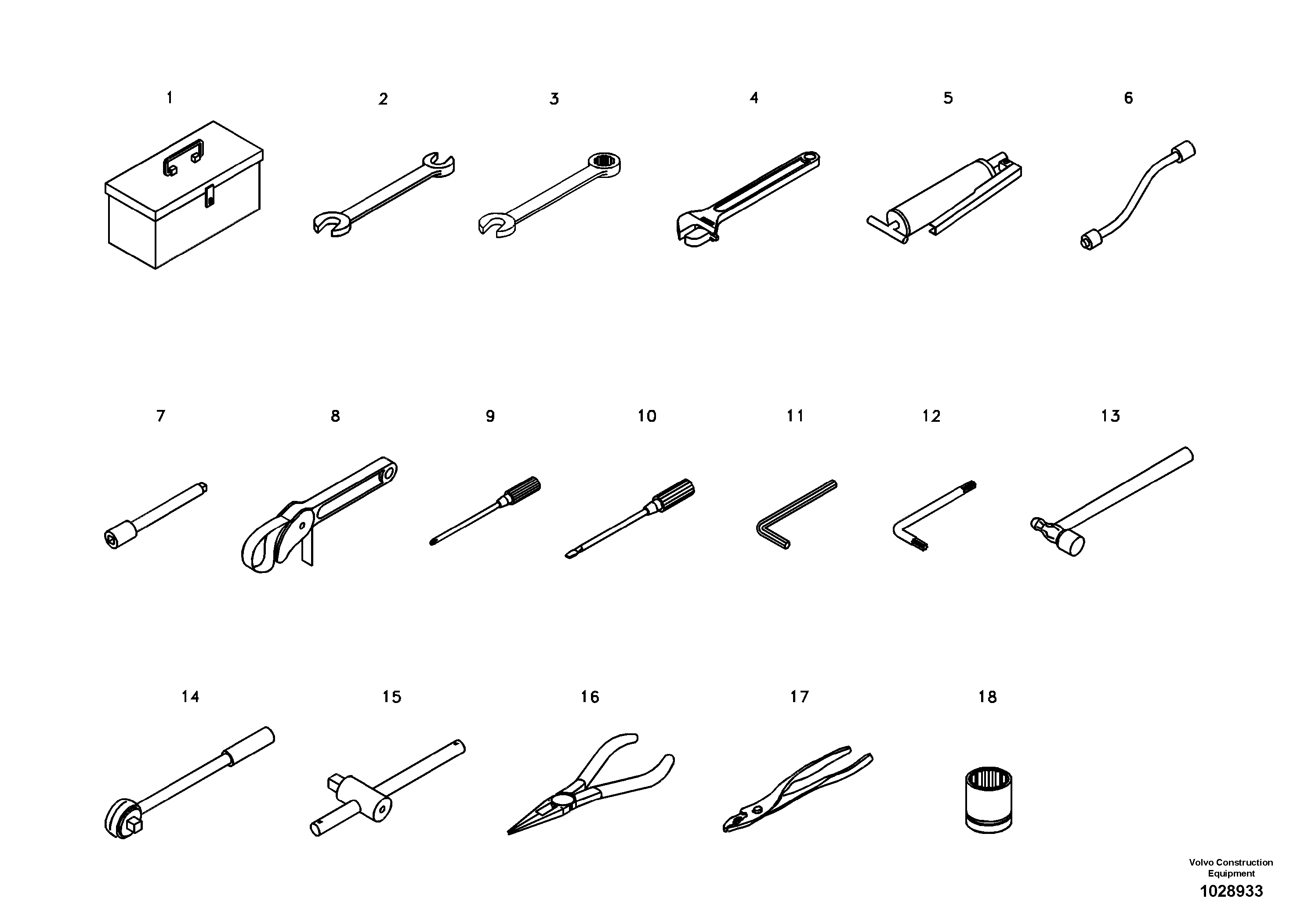 1 2 3 4 5 6

7 8 9 10 11 12 13

14 15 16 17 18

Volvo Construction Equipment
1028933