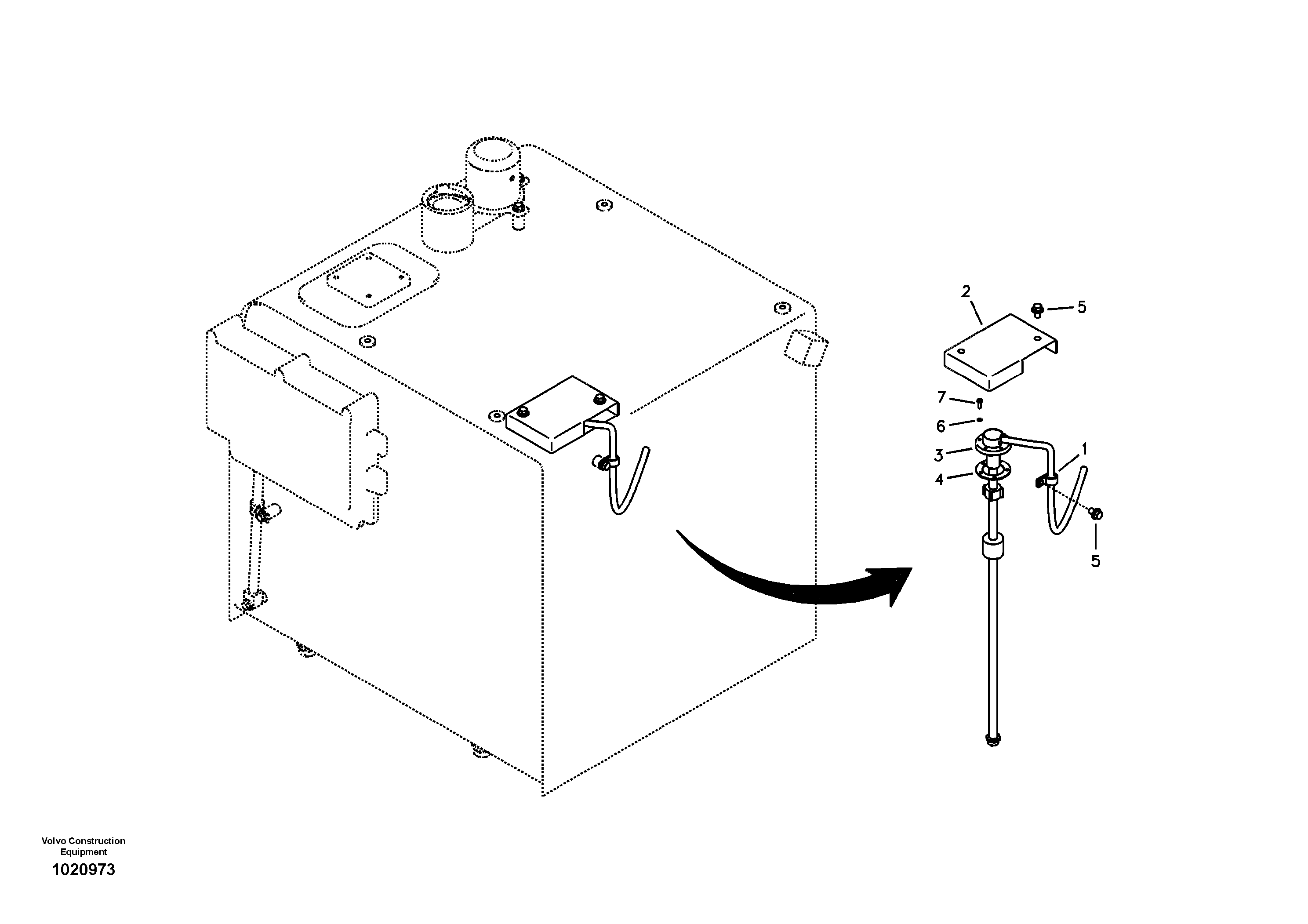 2
5
7
6
3
1
4
5

Volvo Construction
Equipment
1020973