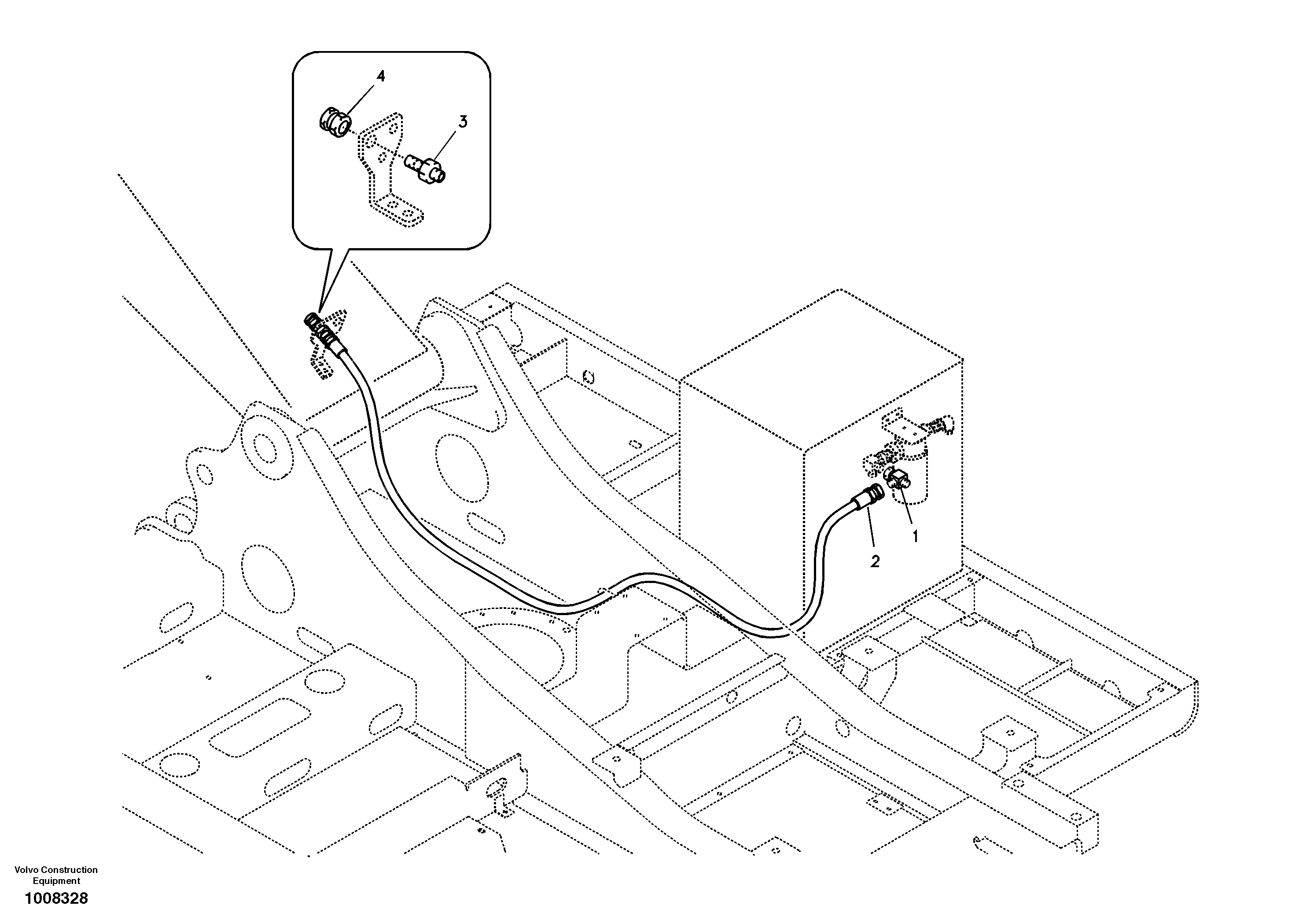 4
3
1
2
Volvo Construction Equipment
1008328