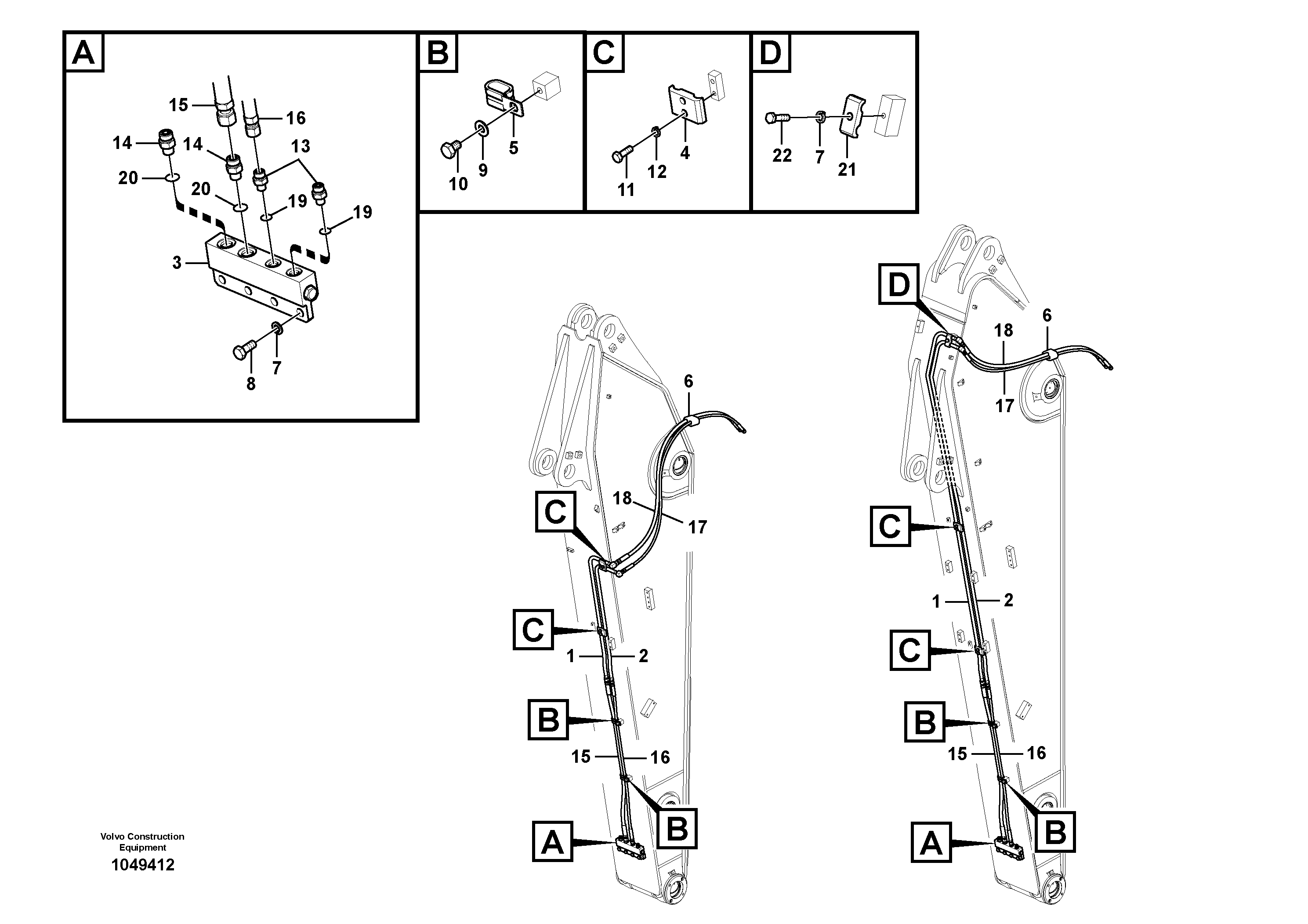 A
15
16
14
14
13
20
20
19
19
3
7
8

B
5
9
10

C
4
12
11

D
22
7
21

6
18
17
C
C
1
2
B
15
16
B
A

D
18
6
17
C
1
2
C
B
15
16
B
A

Volvo Construction Equipment
1049412