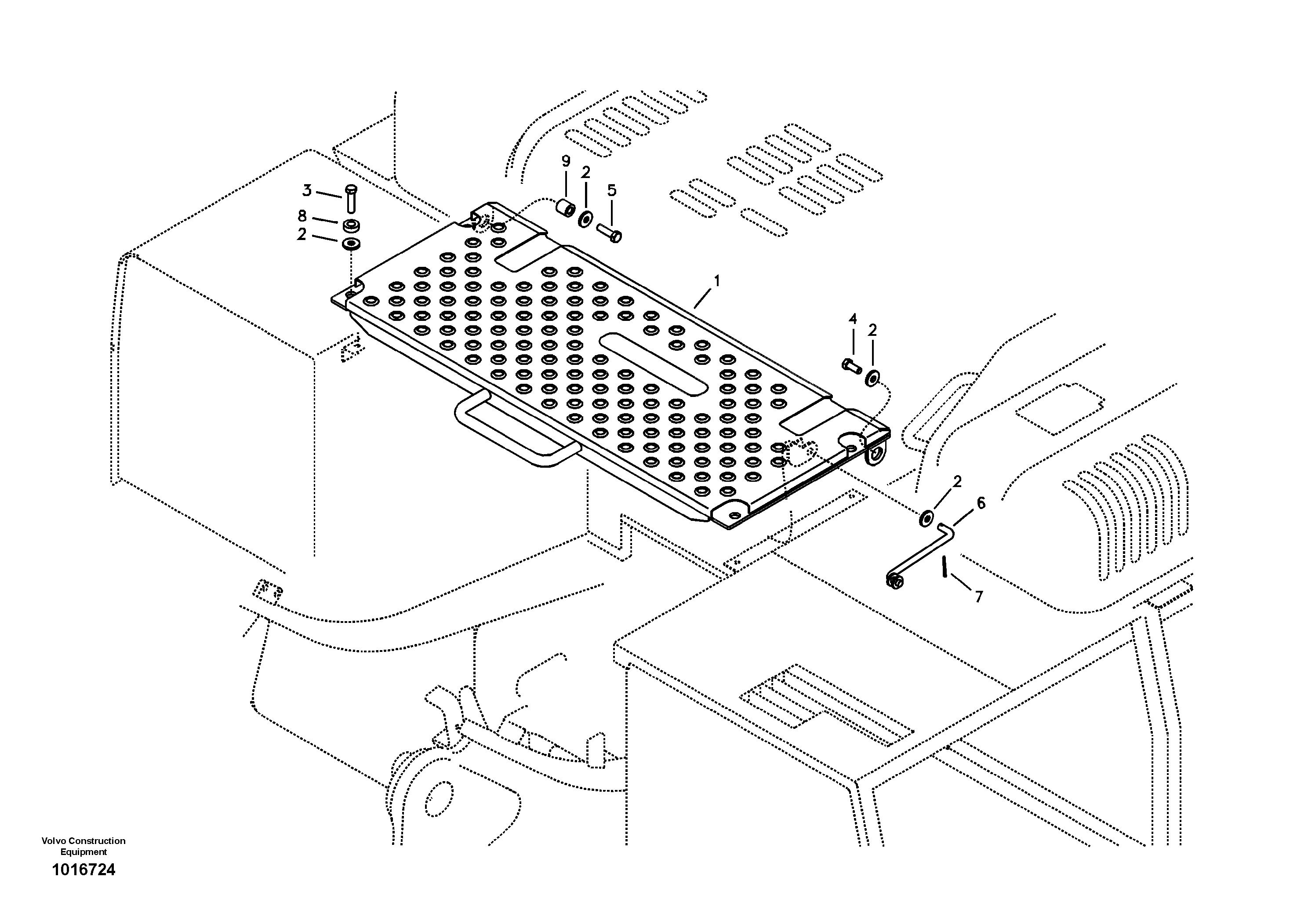 9
2
5
3
8
2
1
4
2
2
6
7

Volvo Construction Equipment
1016724