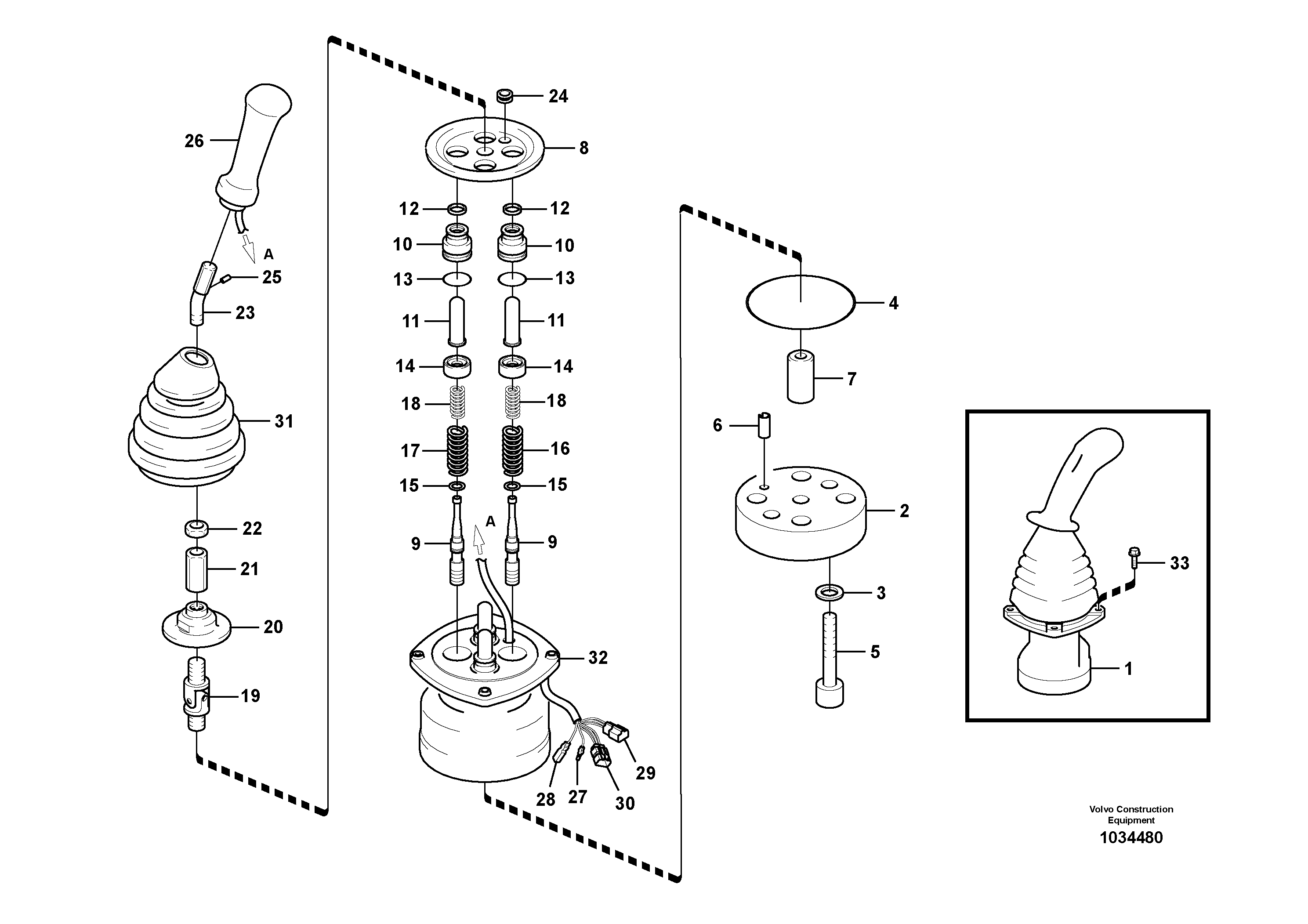 26
A
25
23
31
22
21
20
19
24
8
12
12
10
10
13
13
11
11
14
14
18
18
17
16
15
15
A
9
9
32
29
28
27
30
4
7
6
2
3
5
33
1
Volvo Construction Equipment
1034480