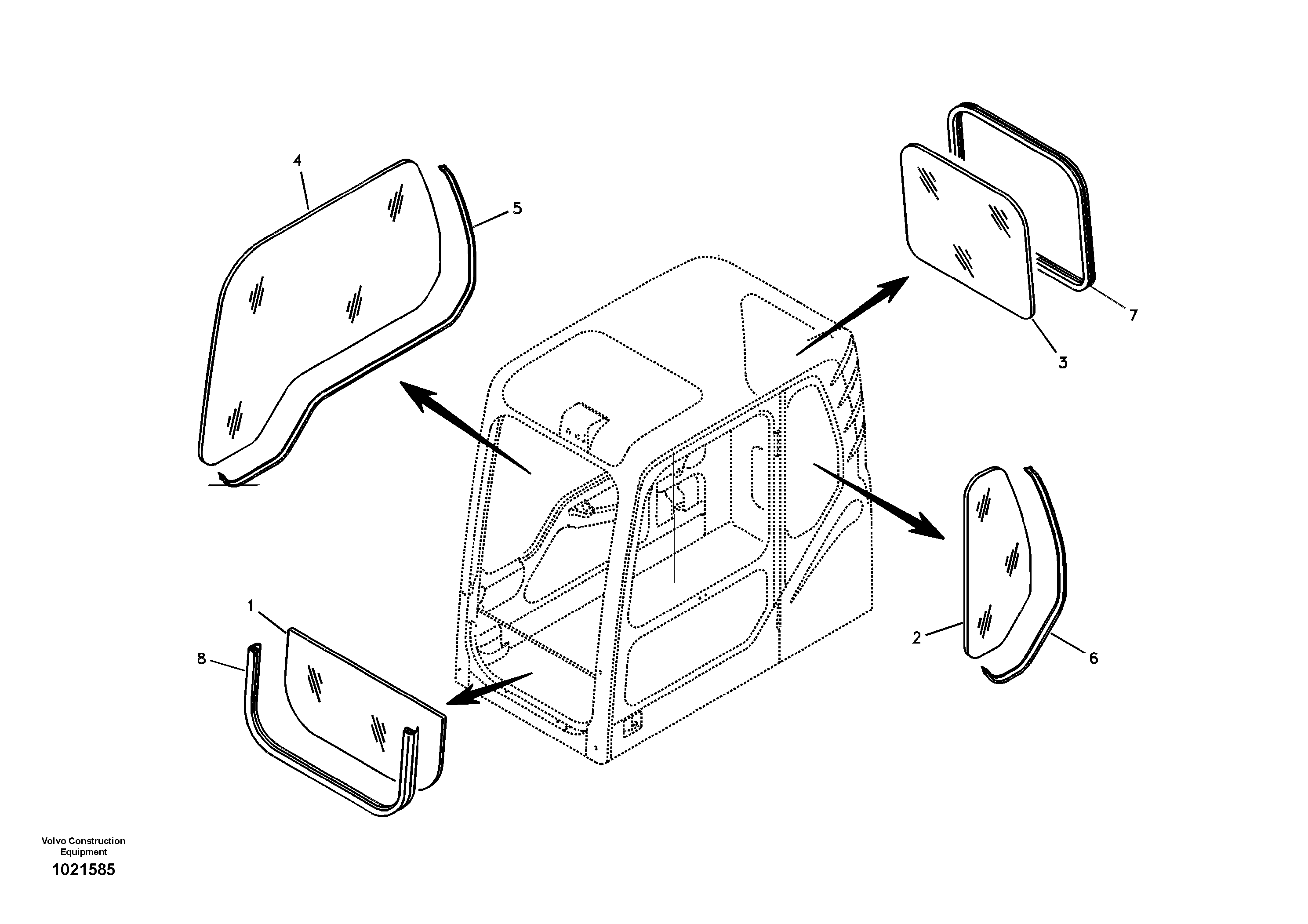 4

5

7

3

1

8

2

6

Volvo Construction Equipment

1021585