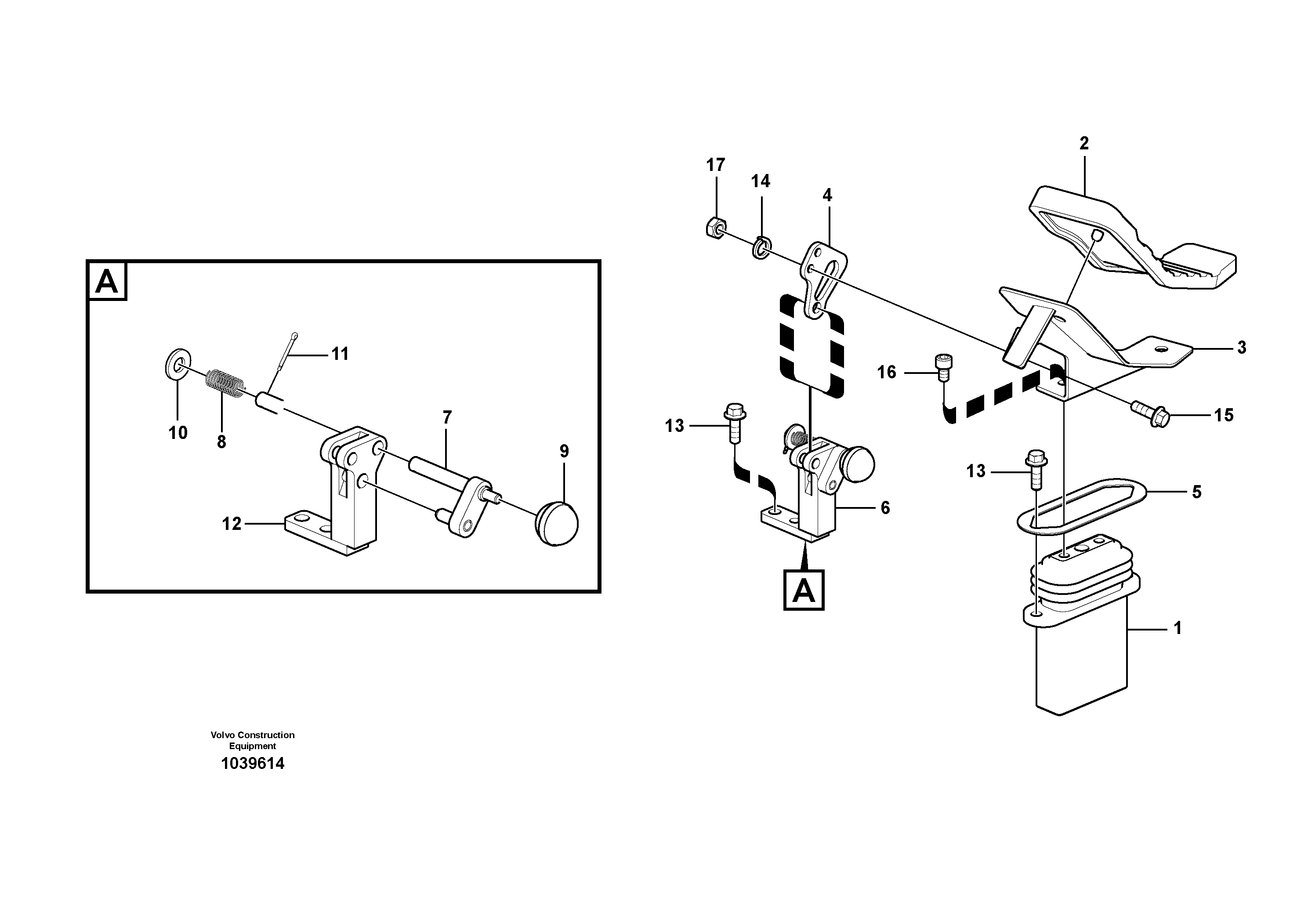 A

11

10

8

7

9

12

17

14

4

2

3

16

15

13

13

5

6

A

1

Volvo Construction Equipment

1039614