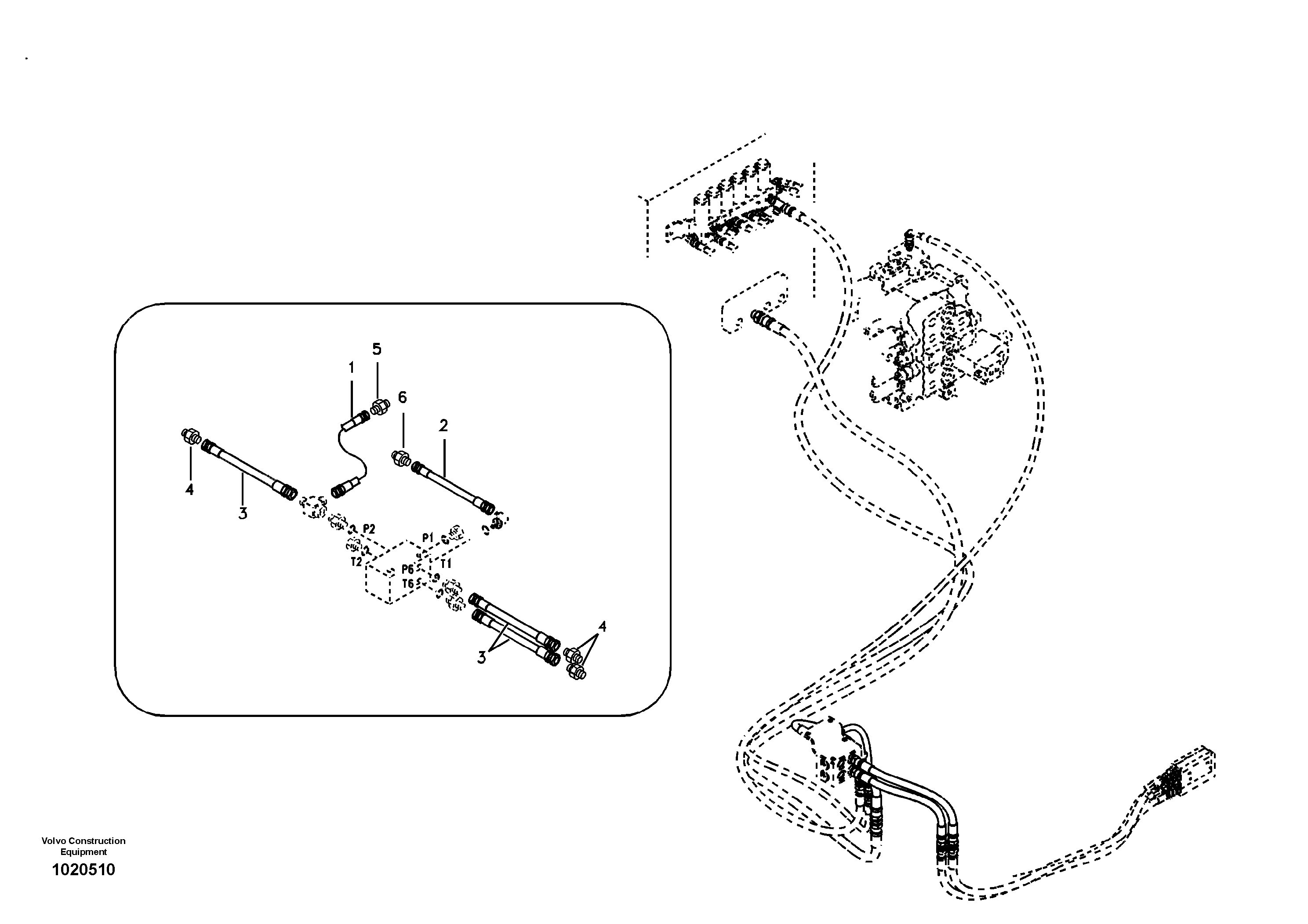 5
1
6
2
4
3
P2
P1
T2
P6
T1
T6
4
3

Volvo Construction Equipment
1020510