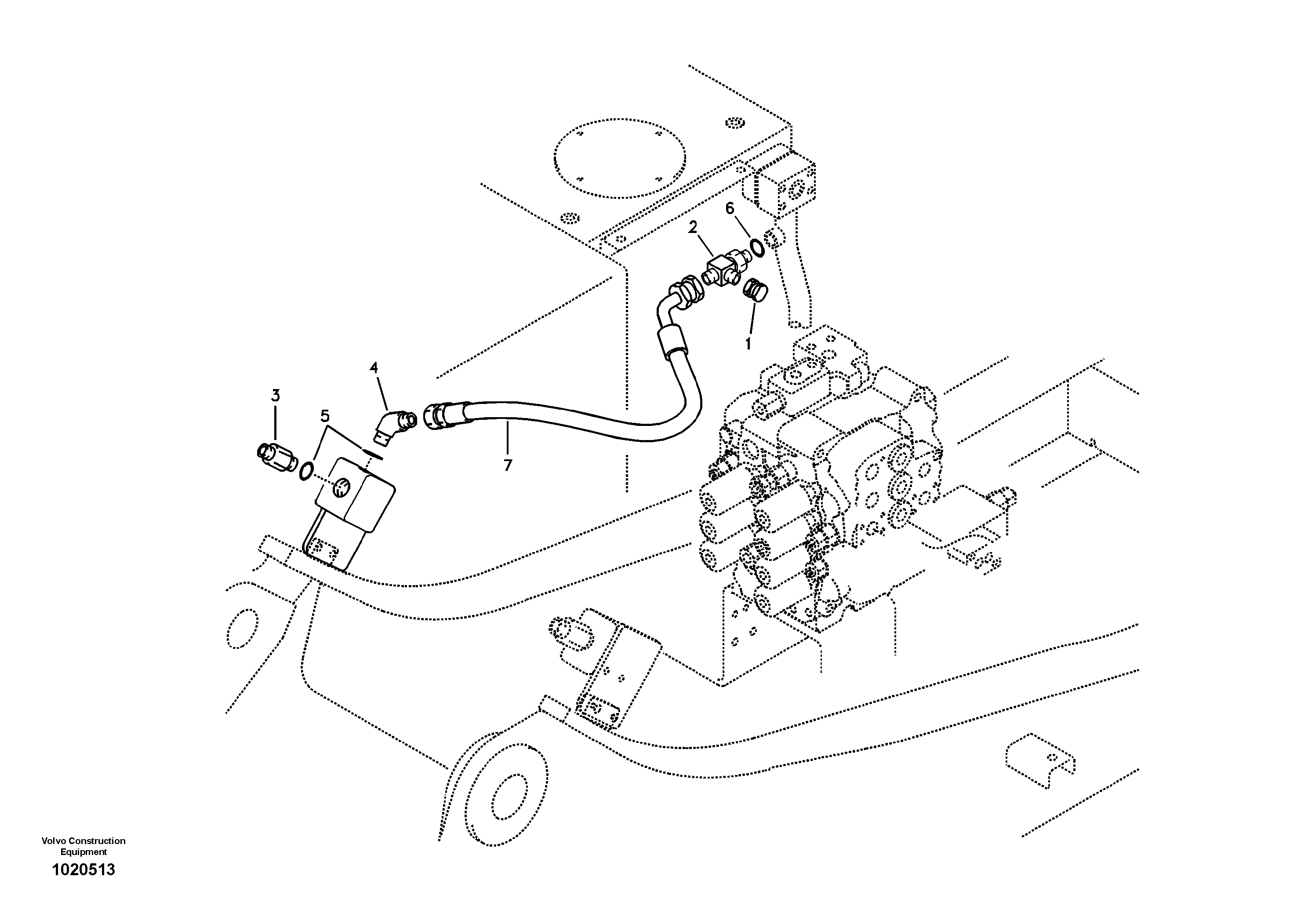 6
2
1
4
3
5
7

Volvo Construction Equipment
1020513