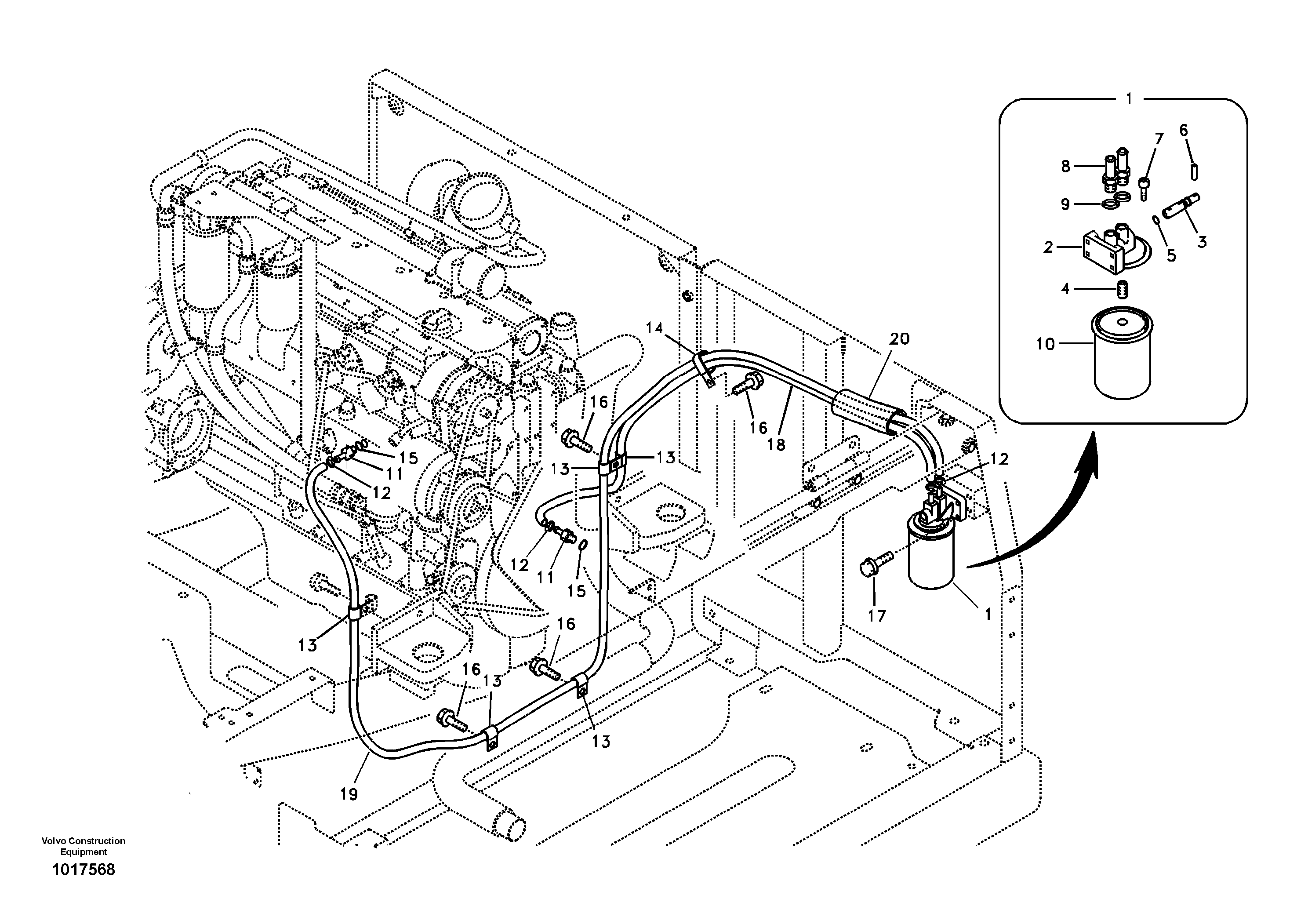 1
6
7
8
9
3
5
2
4
10
14
20
16
16
18
15
11
12
13
13
12
12
11
15
17
1
13
16
16
13
13
19

Volvo Construction Equipment
1017568