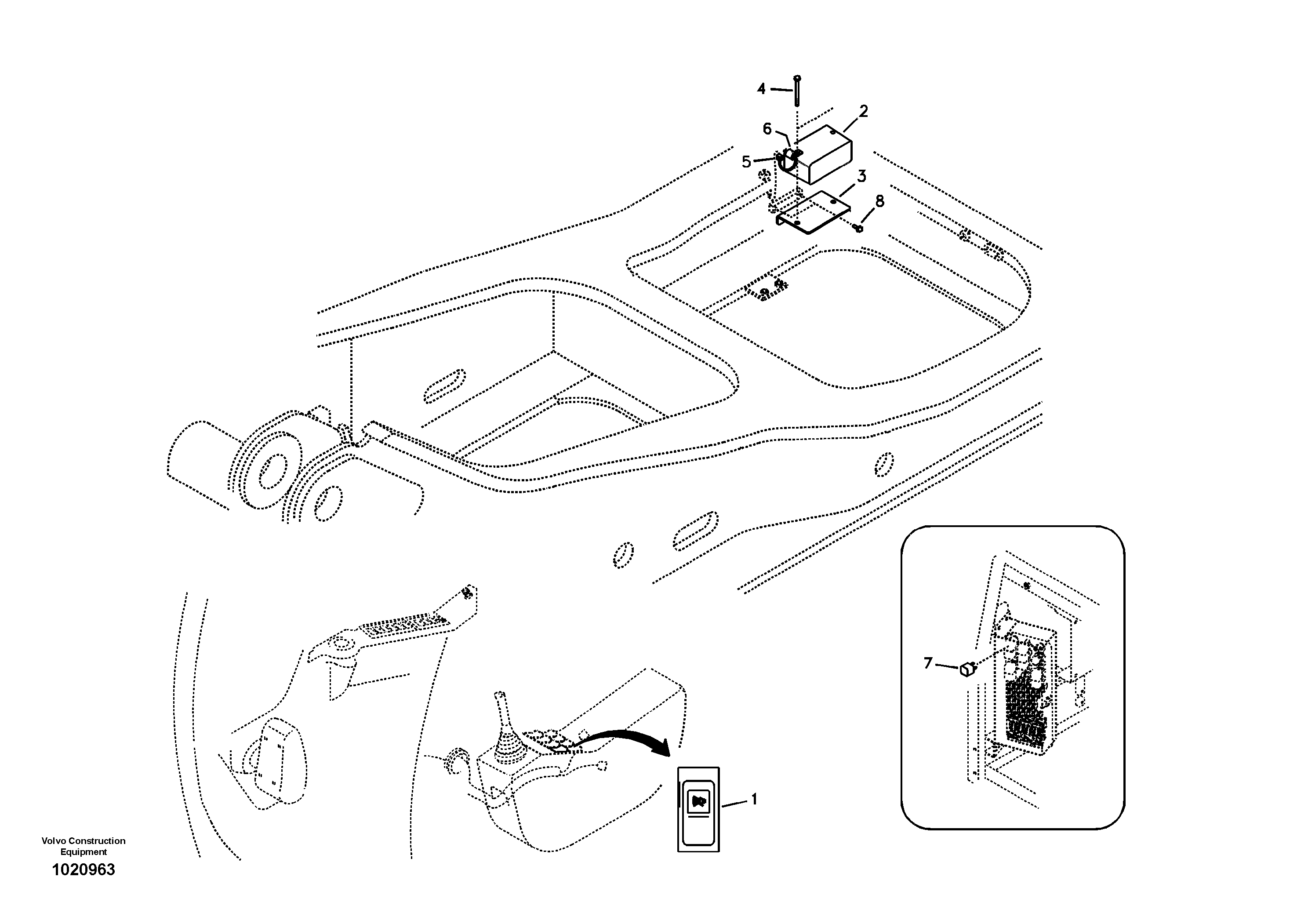 4
2
6
5
3
8
7
1

Volvo Construction Equipment
1020963