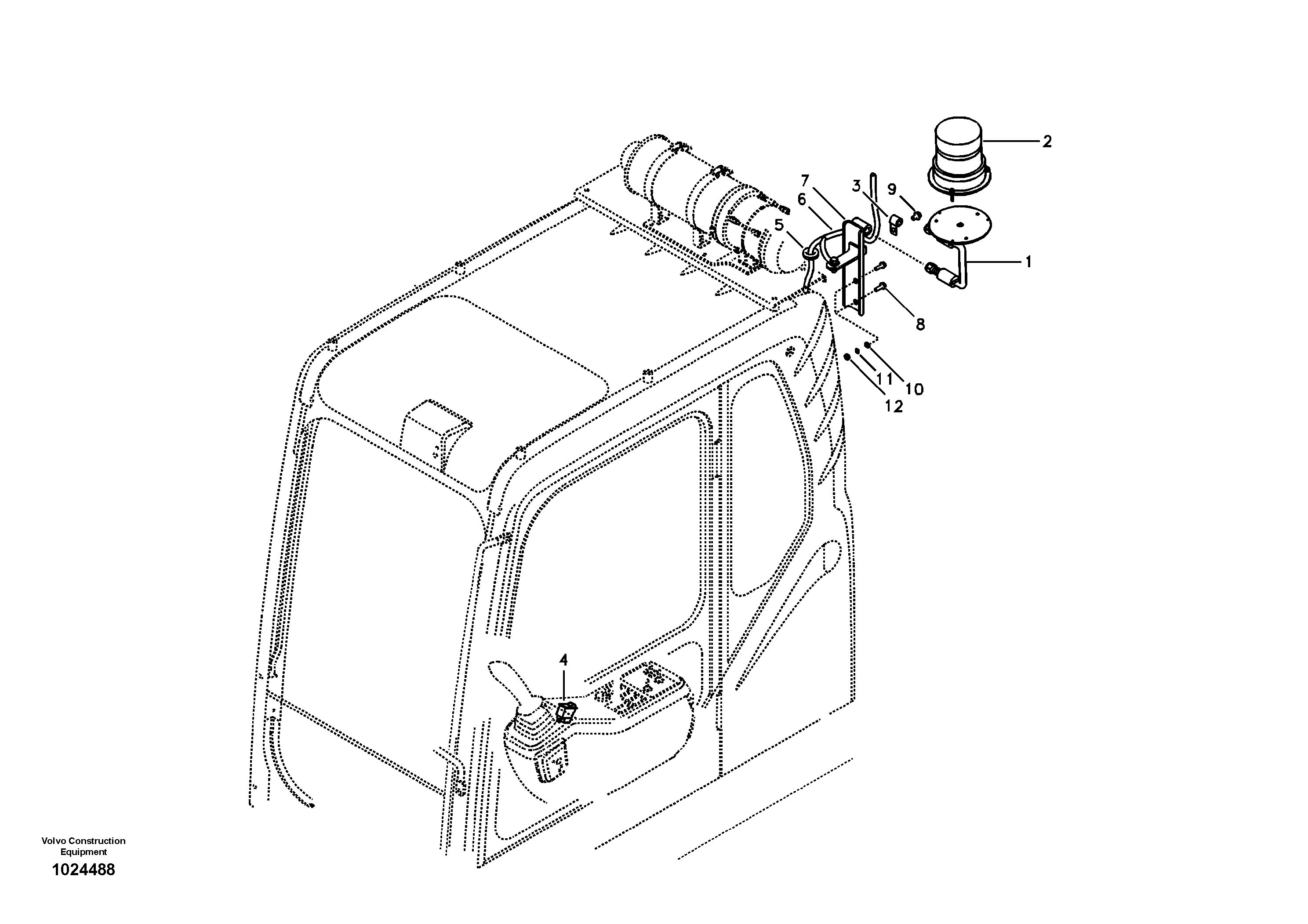 2

7

3

9

6

5

1

8

11

10

12

4

Volvo Construction Equipment

1024488