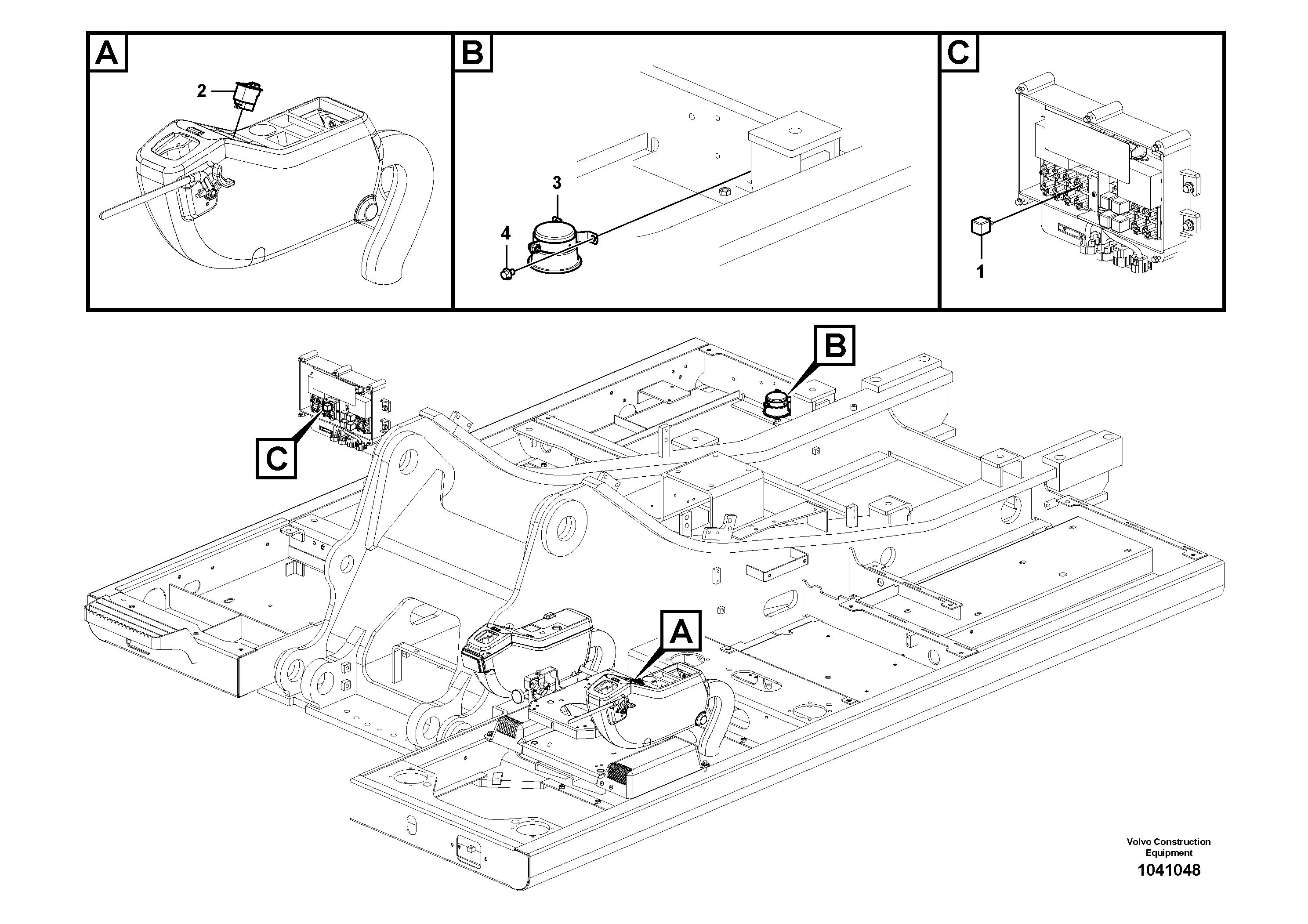 A

2

B

3

4

C

1

B

C

A

Volvo Construction Equipment

1041048