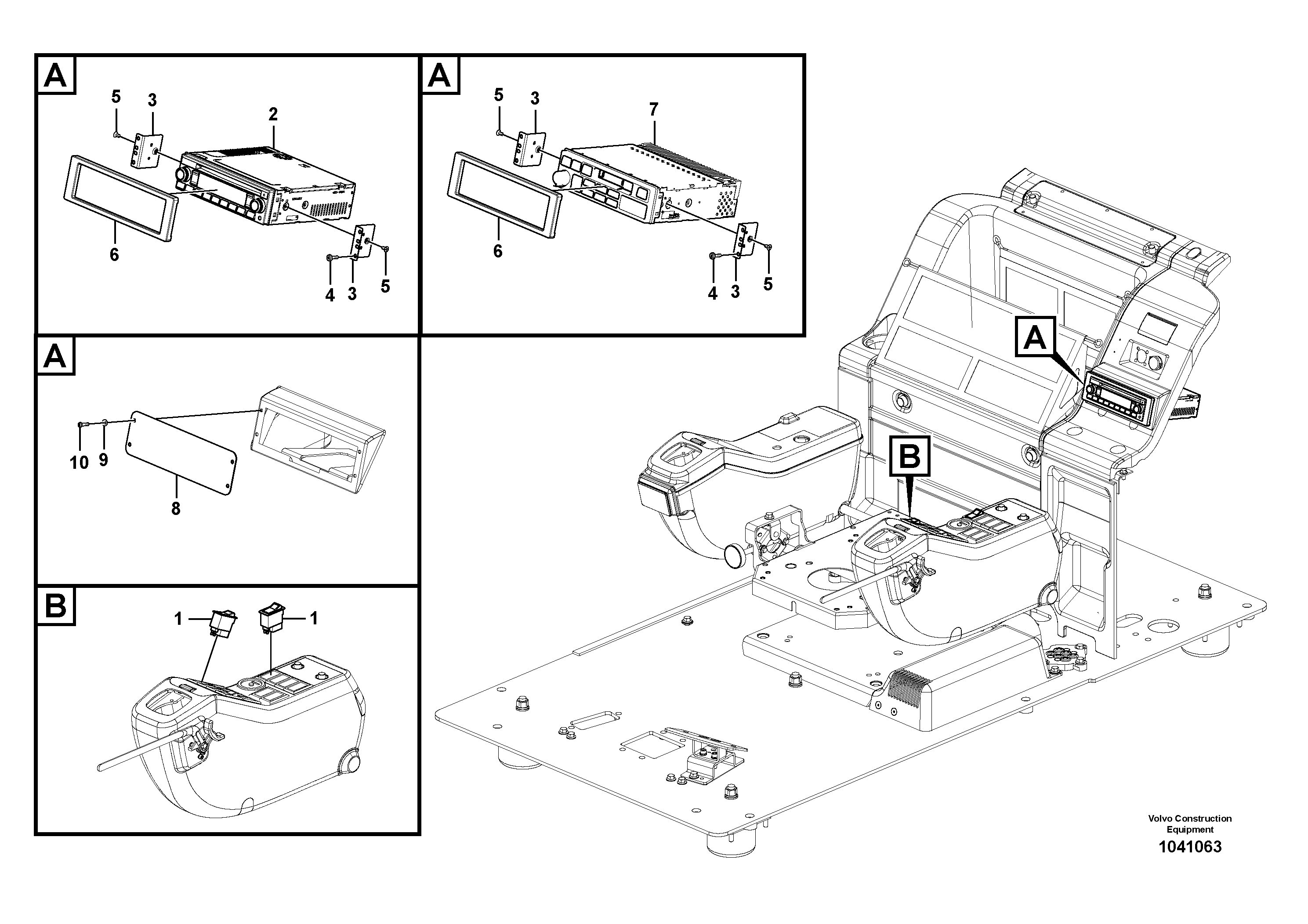 A

5 3 2

6

4 3 5

A

5 3 7

6

4 3 5

A

10 9

8

B

1 1

A

B

Volvo Construction Equipment

1041063