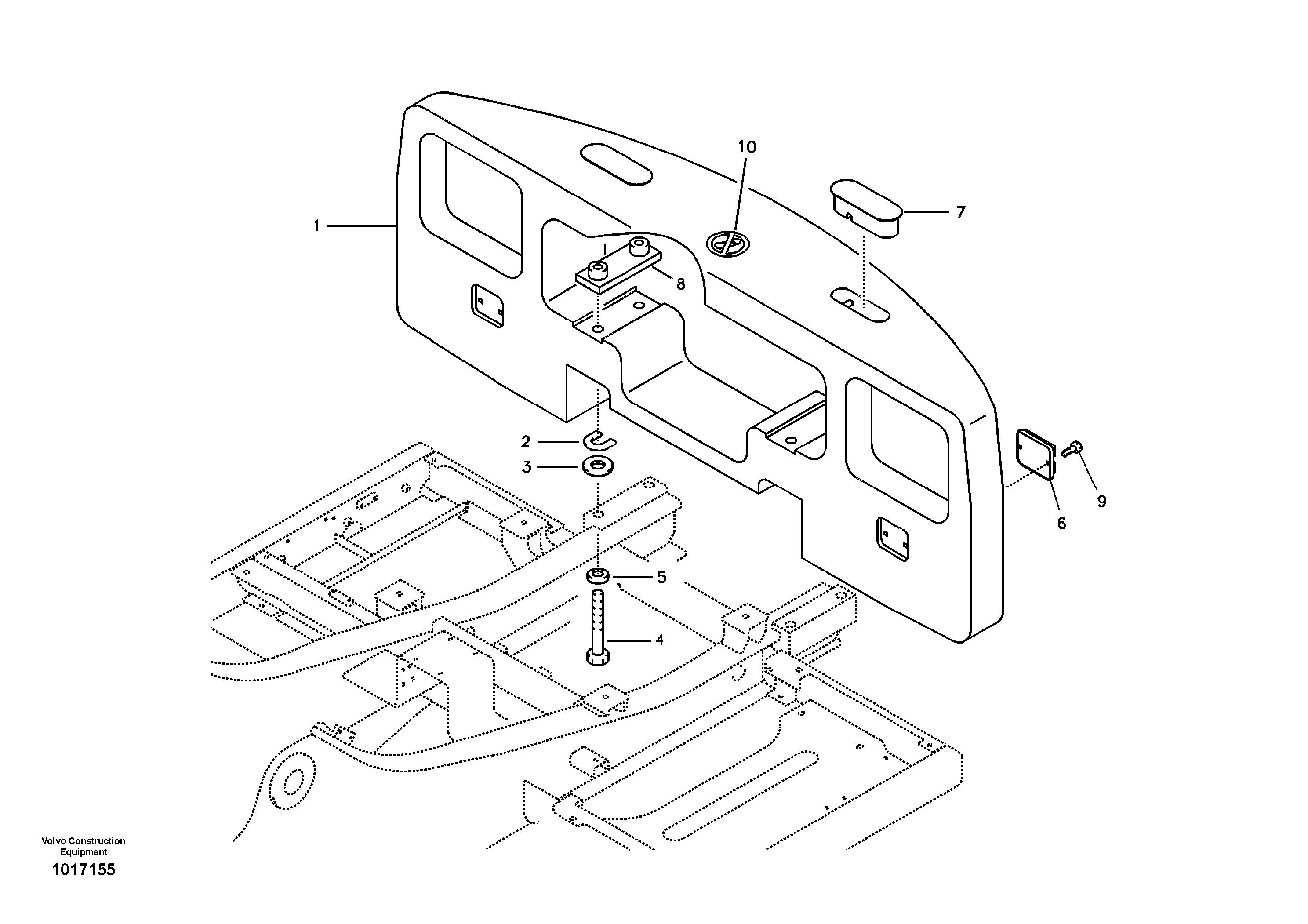 10
7
1
8
2
3
9
6
5
4
Volvo Construction Equipment
1017155