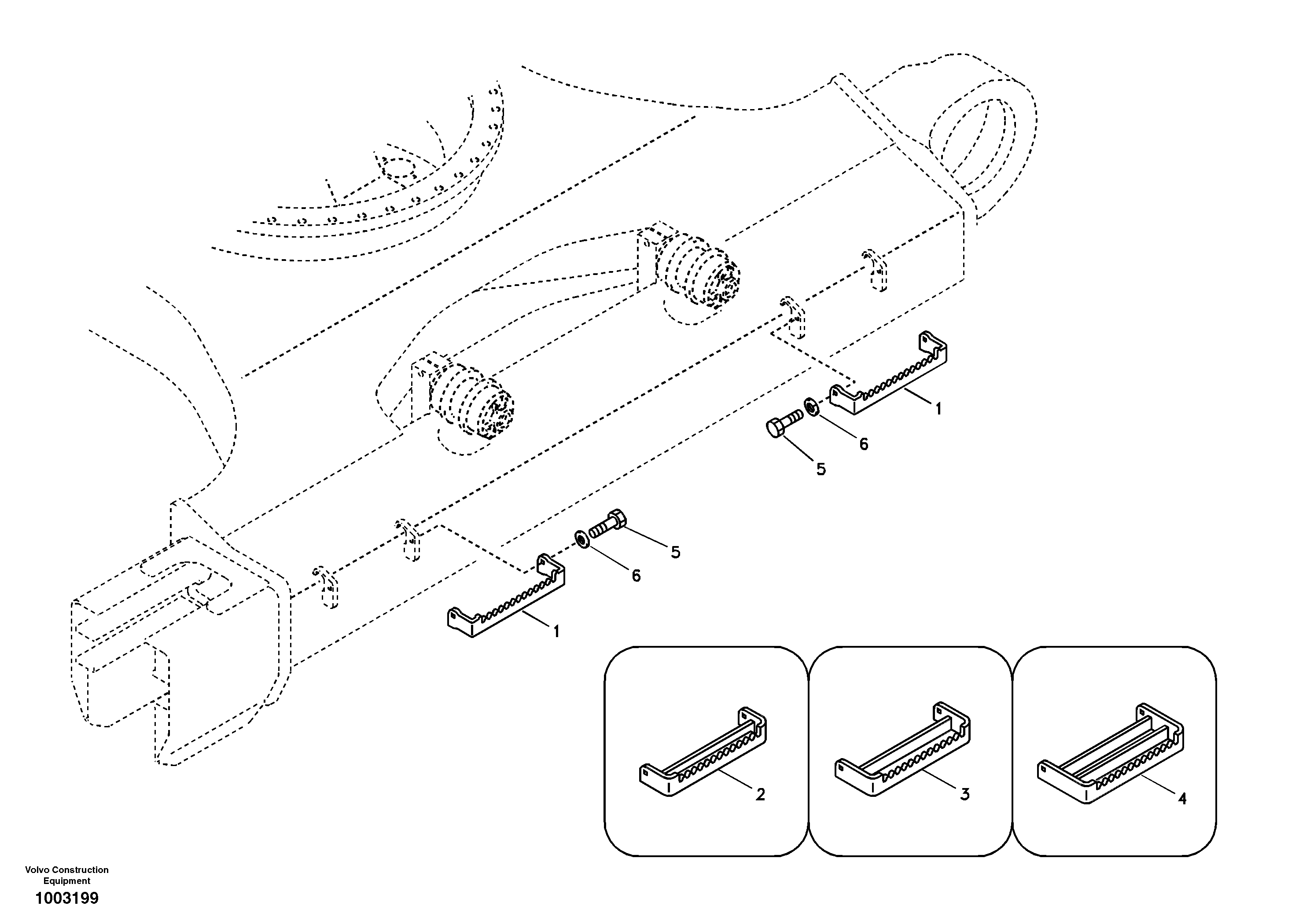 1
6
5
5
6
1
2
3
4
Volvo Construction Equipment
1003199