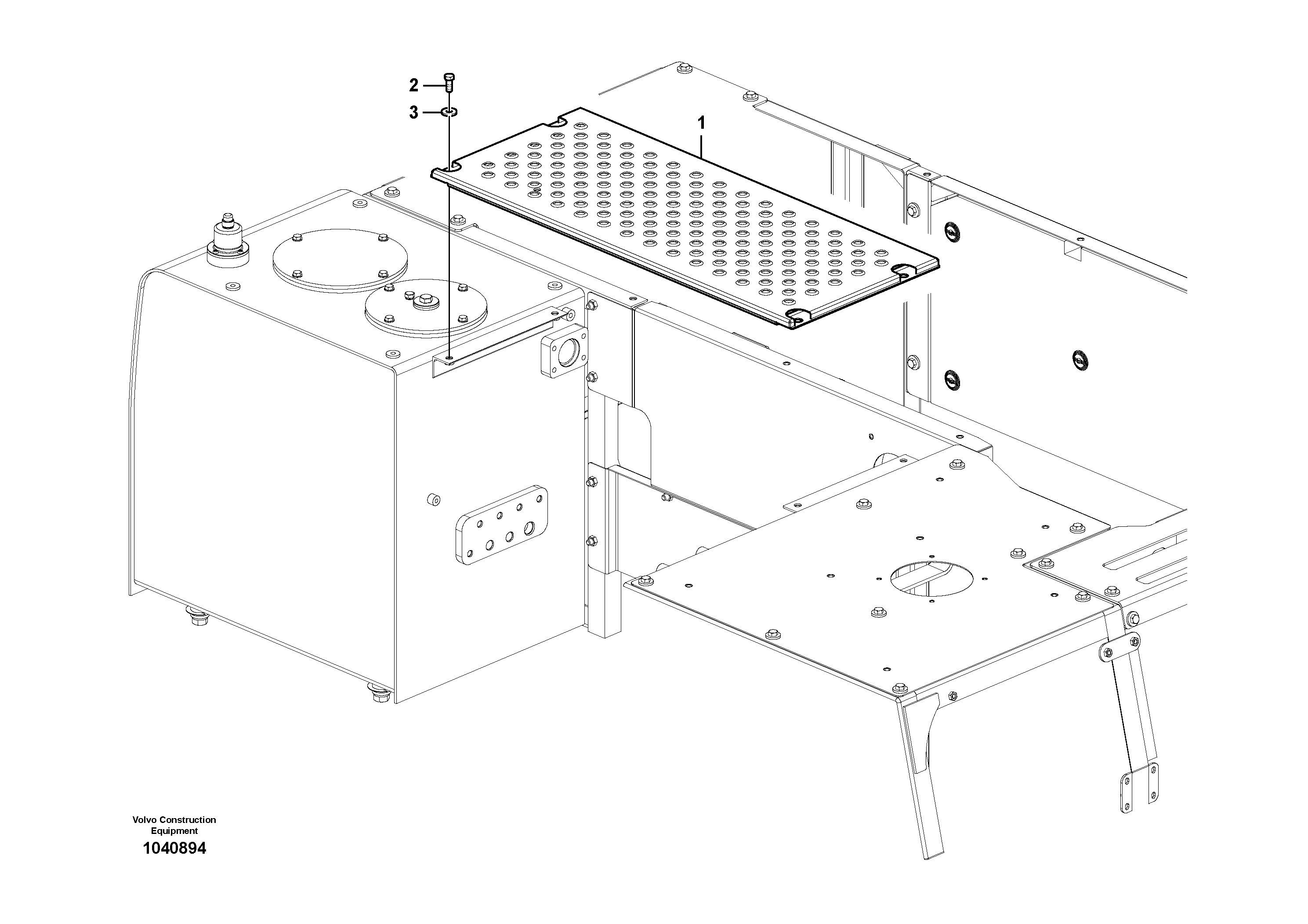 2

3

1

Volvo Construction Equipment

1040894