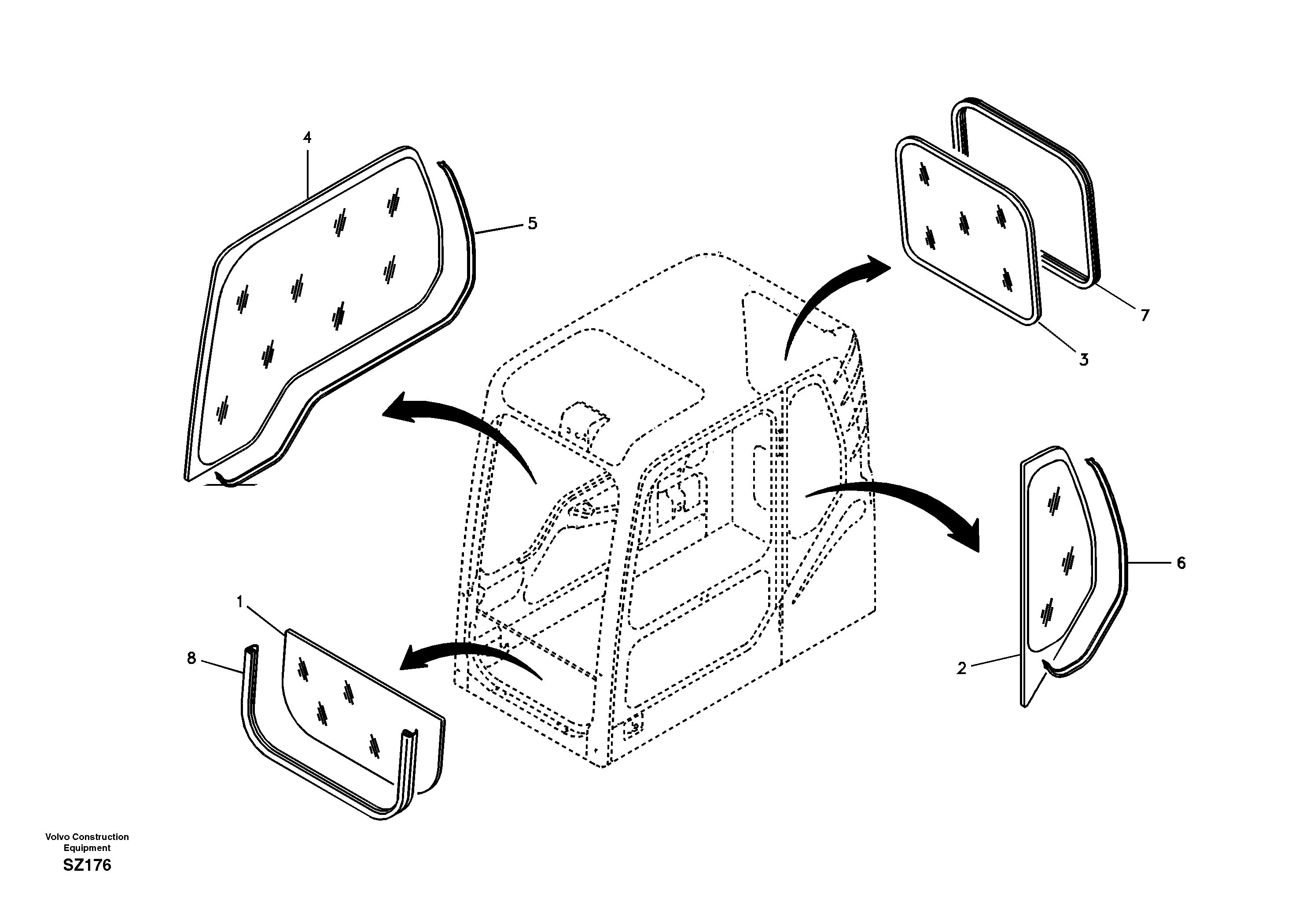 4
5
7
3
6
1
8
2

Volvo Construction Equipment
SZ176