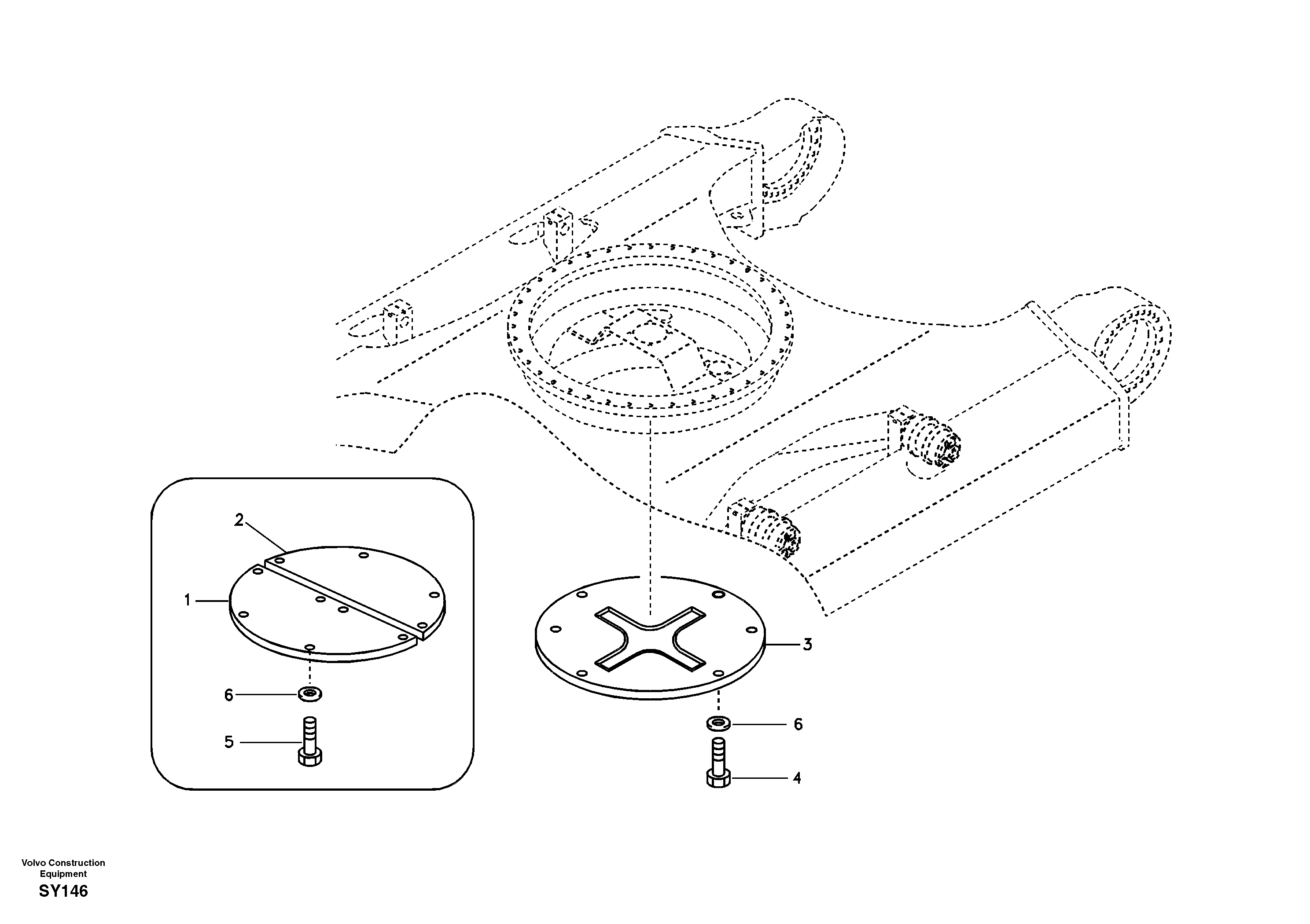 2
1
6
5
3
6
4

Volvo Construction Equipment
SY146